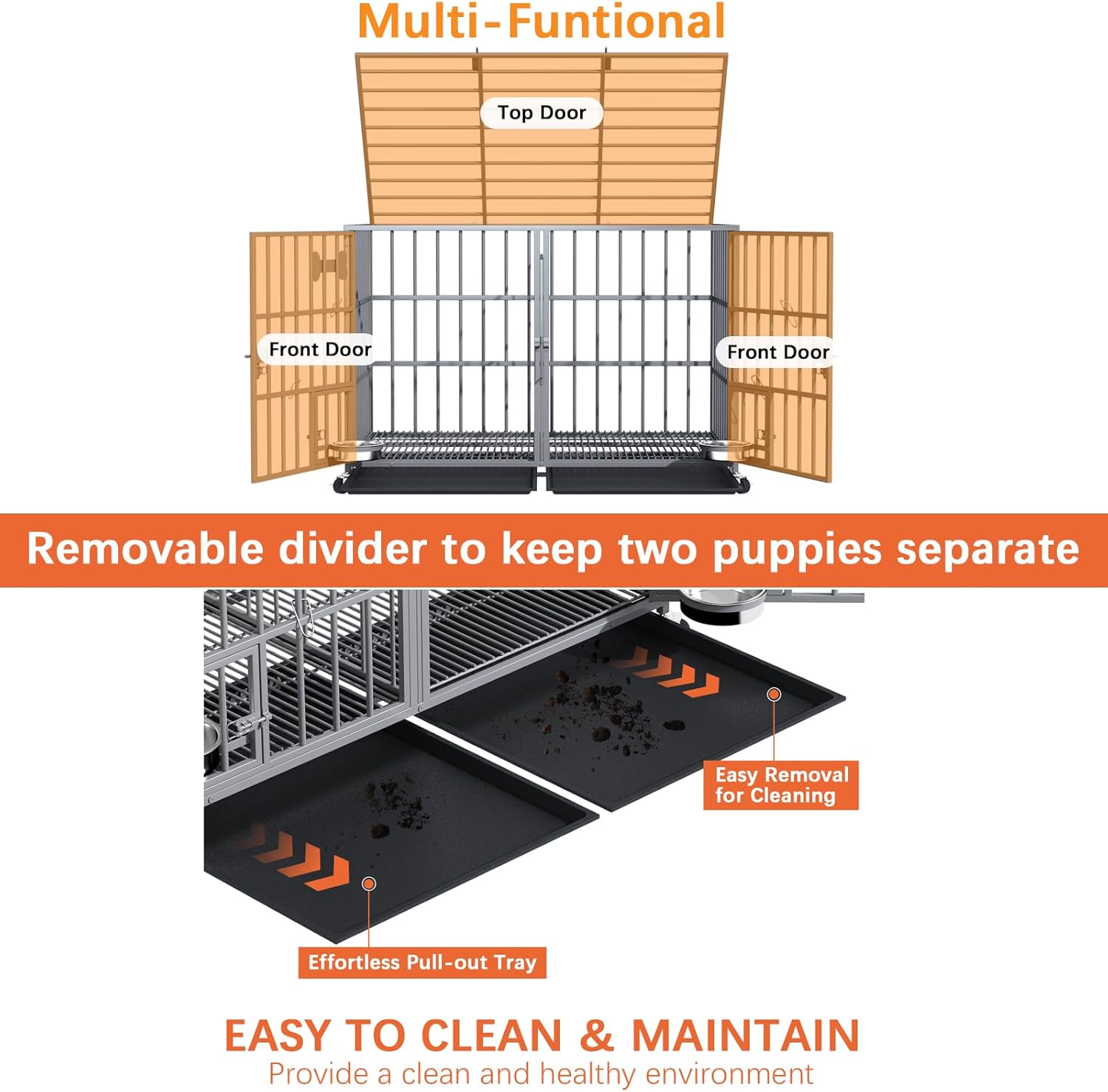 Multi-Funtional

Top Door

Front Door

Front Door

Removable divider to keep two puppies separate

Easy Removal for Cleaning

Effortless Pull-out Tray

EASY TO CLEAN & MAINTAIN

Provide a clean and healthy environment