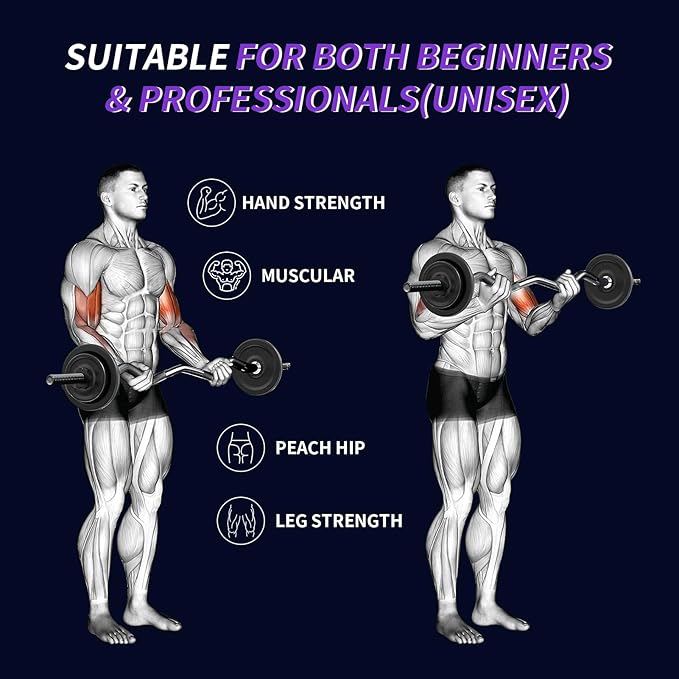 SUITABLE FOR BOTH BEGINNERS & PROFESSIONALS(UNISEX)

HAND STRENGTH

MUSCULAR

PEACH HIP

LEG STRENGTH