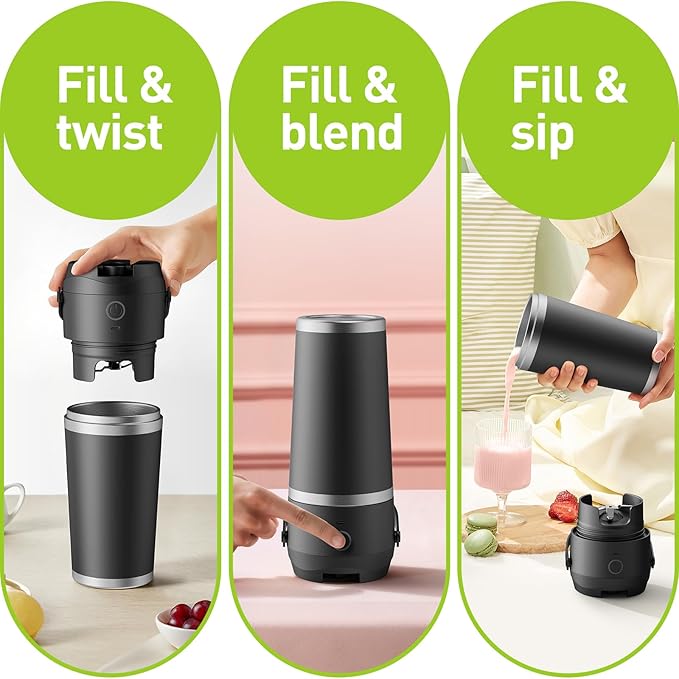 Fill & twist

Fill & blend

Fill & sip