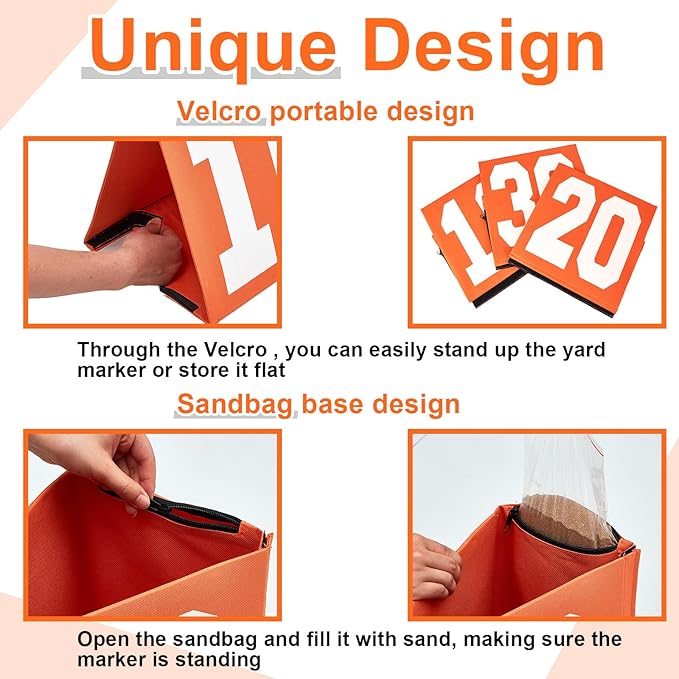 Unique Design

Velcro portable design

1

1 3 20

Through the Velcro , you can easily stand up the yard marker or store it flat

Sandbag base design

Open the sandbag and fill it with sand, making sure the marker is standing