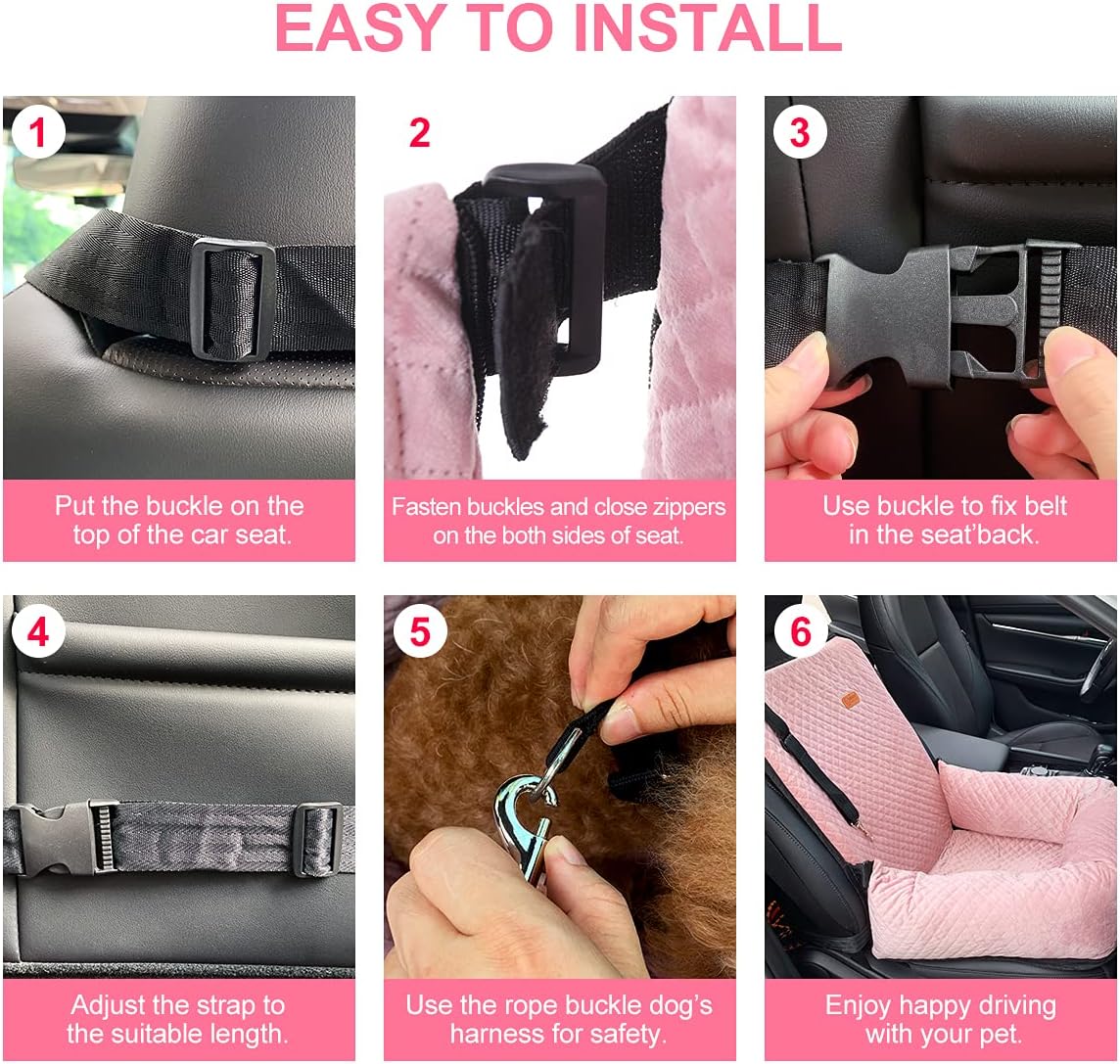 EASY TO INSTALL

1

Put the buckle on the top of the car seat.

2

Fasten buckles and close zippers on the both sides of seat.

3

Use buckle to fix belt in the seat'back.

4

Adjust the strap to the suitable length.

5

Use the rope buckle dog's harness for safety.

6

Enjoy happy driving with your pet.