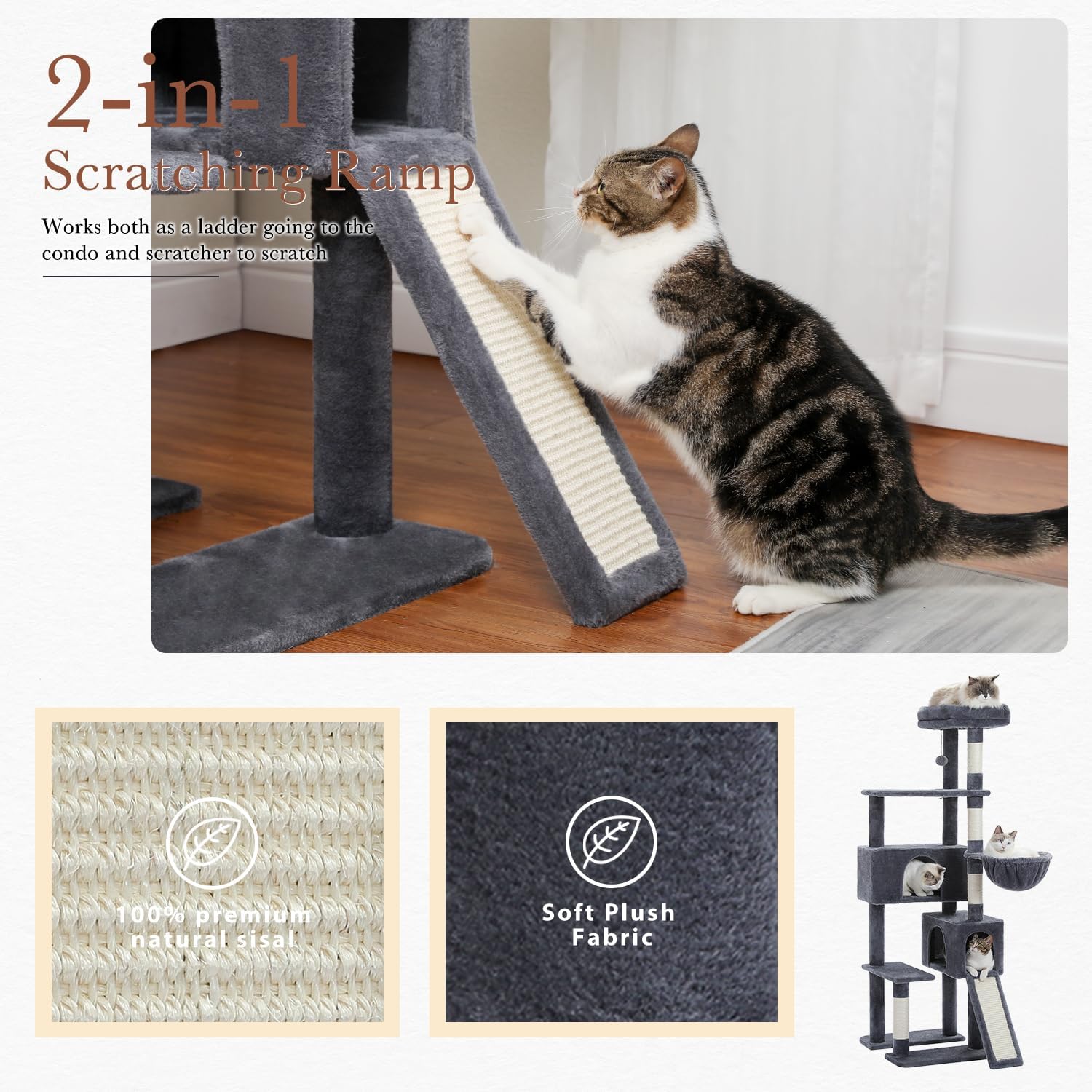 2-in-1
Scratching Ramp

Works both as a ladder going to the condo and scratcher to scratch

100% premium natural sisal

Soft Plush Fabric