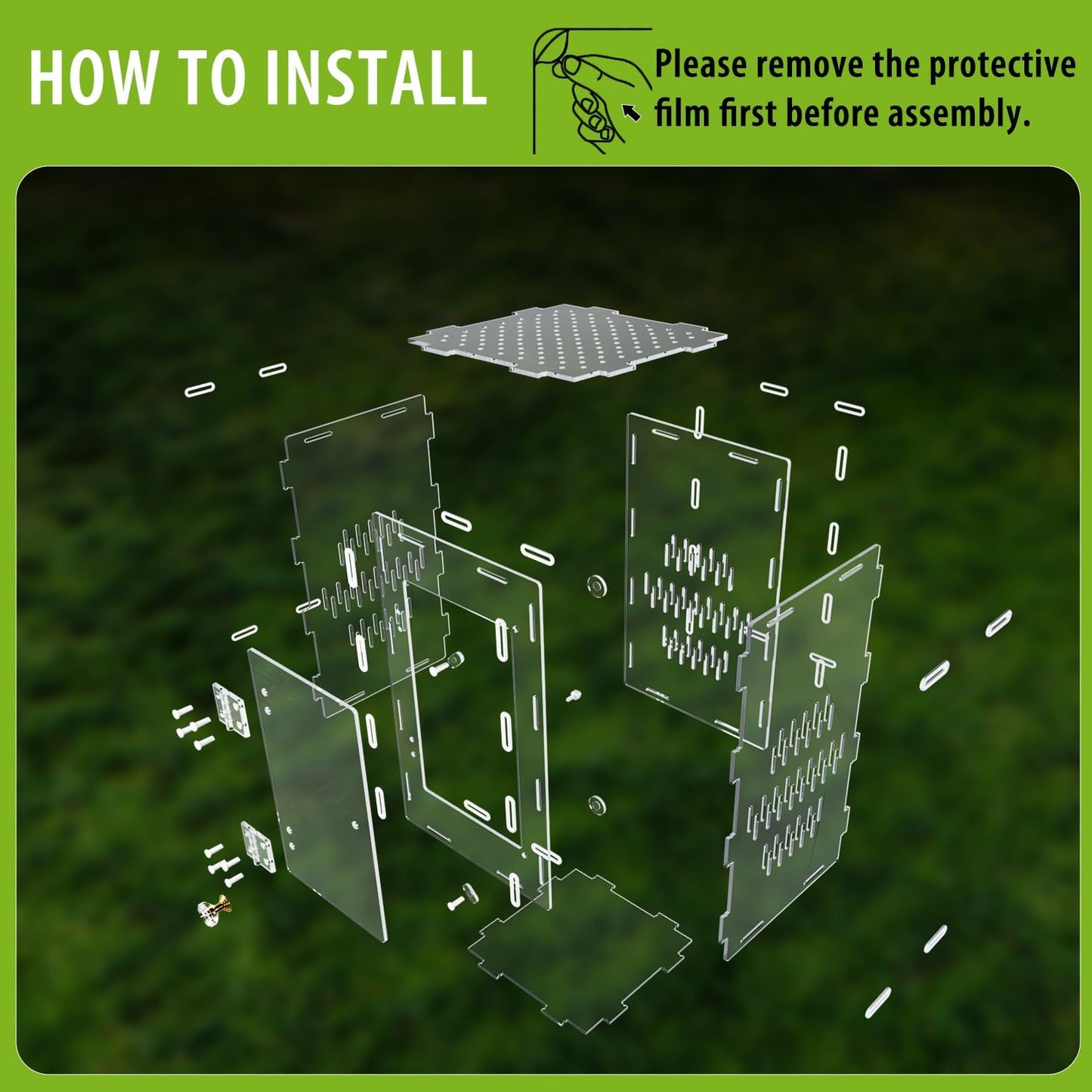 HOW TO INSTALL

Please remove the protective film first before assembly.