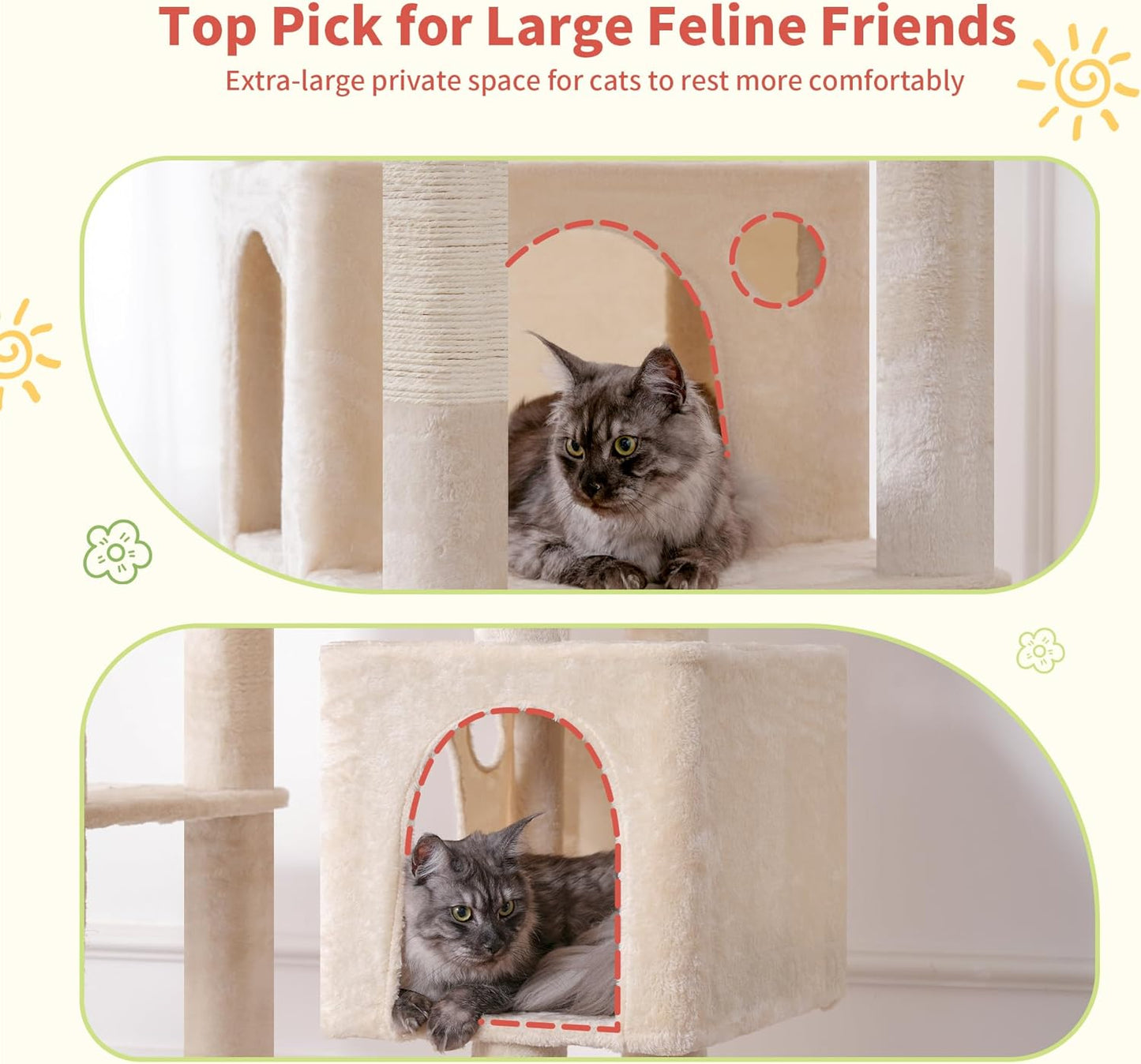 Top Pick for Large Feline Friends

Extra-large private space for cats to rest more comfortably