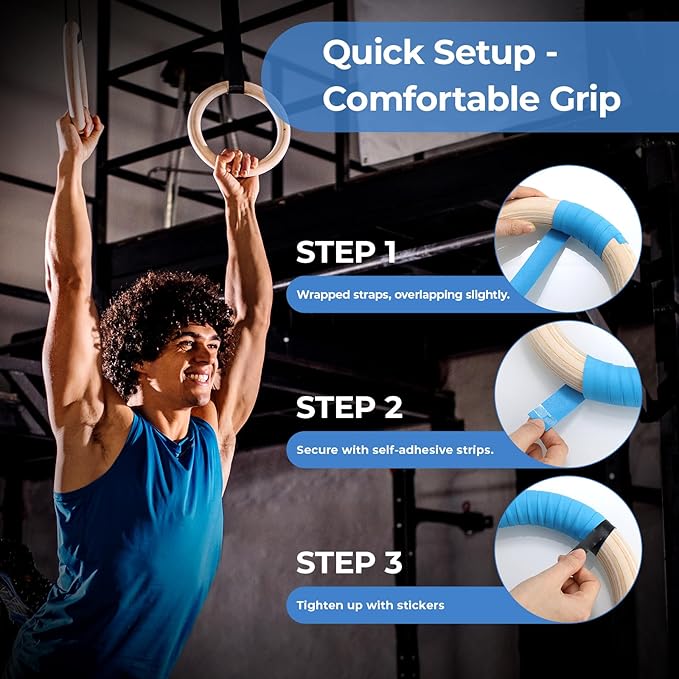 Quick Setup - Comfortable Grip

STEP 1

Wrapped straps, overlapping slightly.

STEP 2

Secure with self-adhesive strips.

STEP 3

Tighten up with stickers