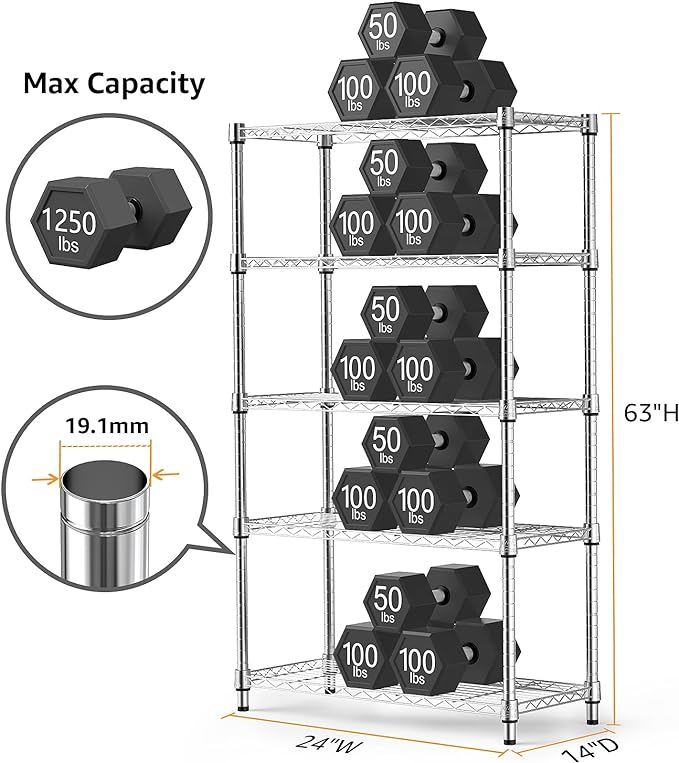 Max Capacity

1250 lbs

19.1mm

50 lbs
100 lbs 100 lbs

50 lbs
100 lbs 100 lbs

50 lbs
100 lbs 100 lbs

50 lbs
100 lbs 100 lbs

50 lbs
100 lbs 100 lbs

63"H

24"W

14"D