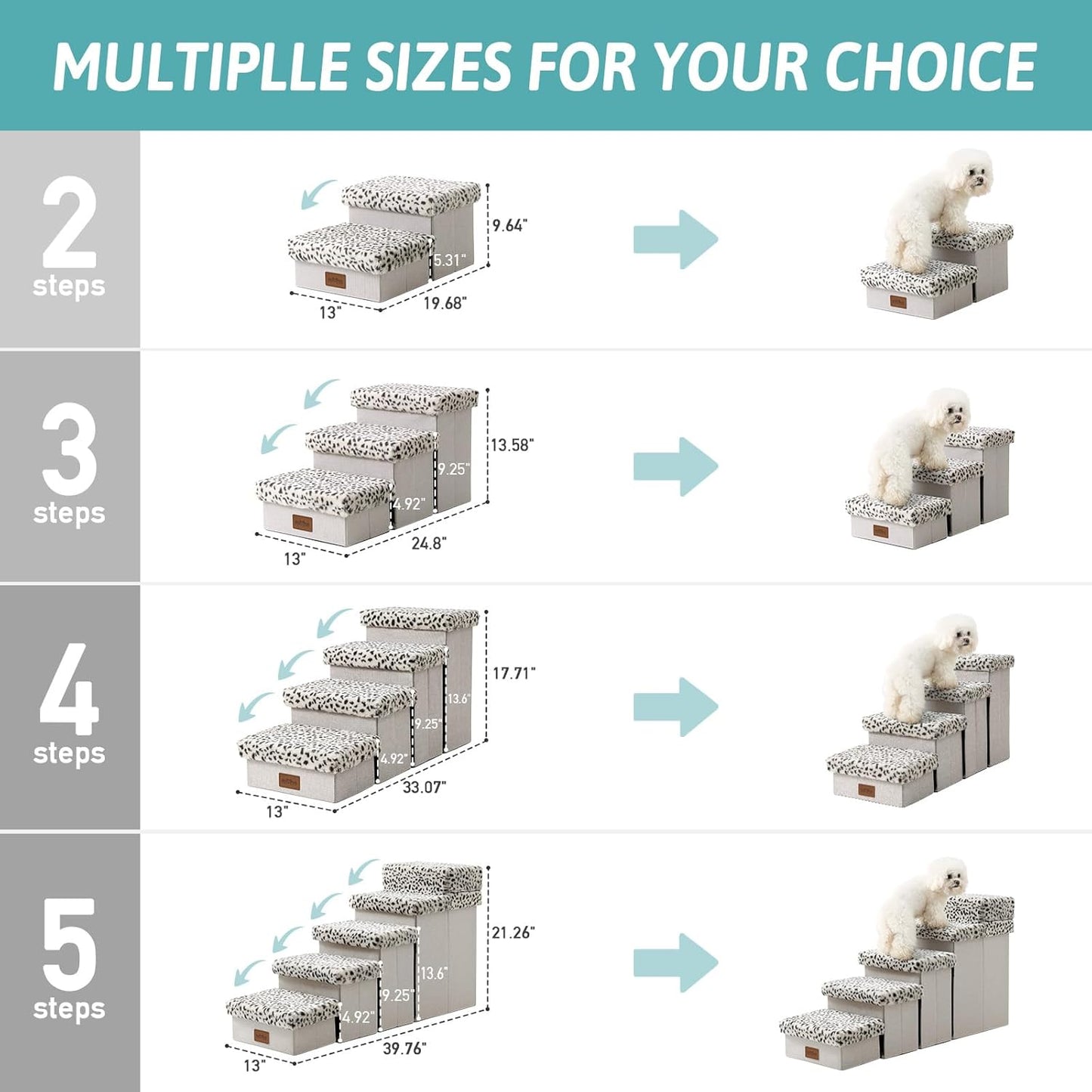 MULTIPLLE SIZES FOR YOUR CHOICE

2 steps

9.64"
5.31"
13"
19.68"

3 steps

13.58"
9.25"
4.92"
13"
24.8"

4 steps

17.71"
13.6"
9.25"
4.92"
13"
33.07"

5 steps

21.26"
13.6"
9.25"
4.92"
13"
39.76"