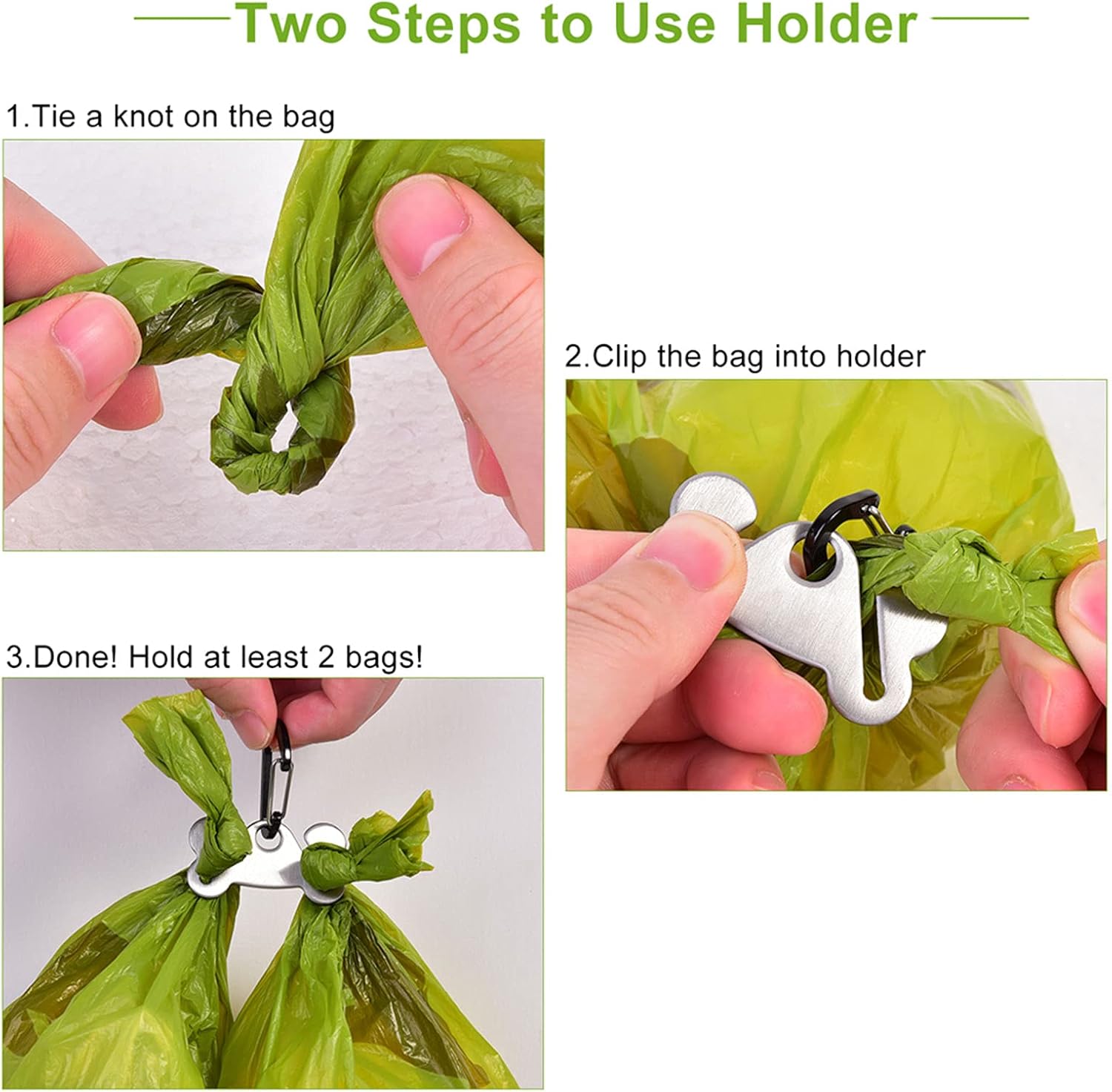 Two Steps to Use Holder

1.Tie a knot on the bag

2.Clip the bag into holder

3.Done! Hold at least 2 bags!