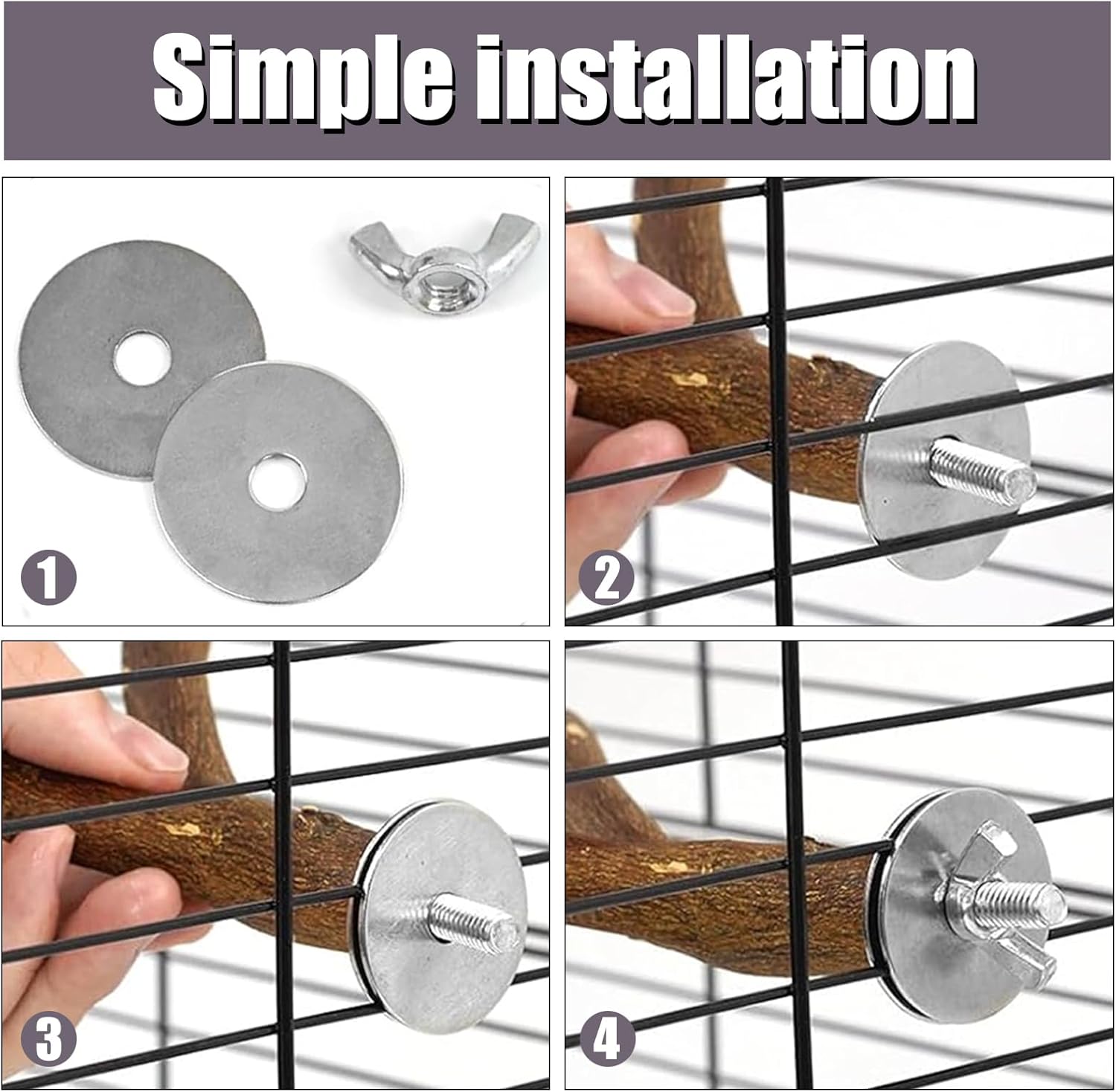 Simple installation

1

2

3

4