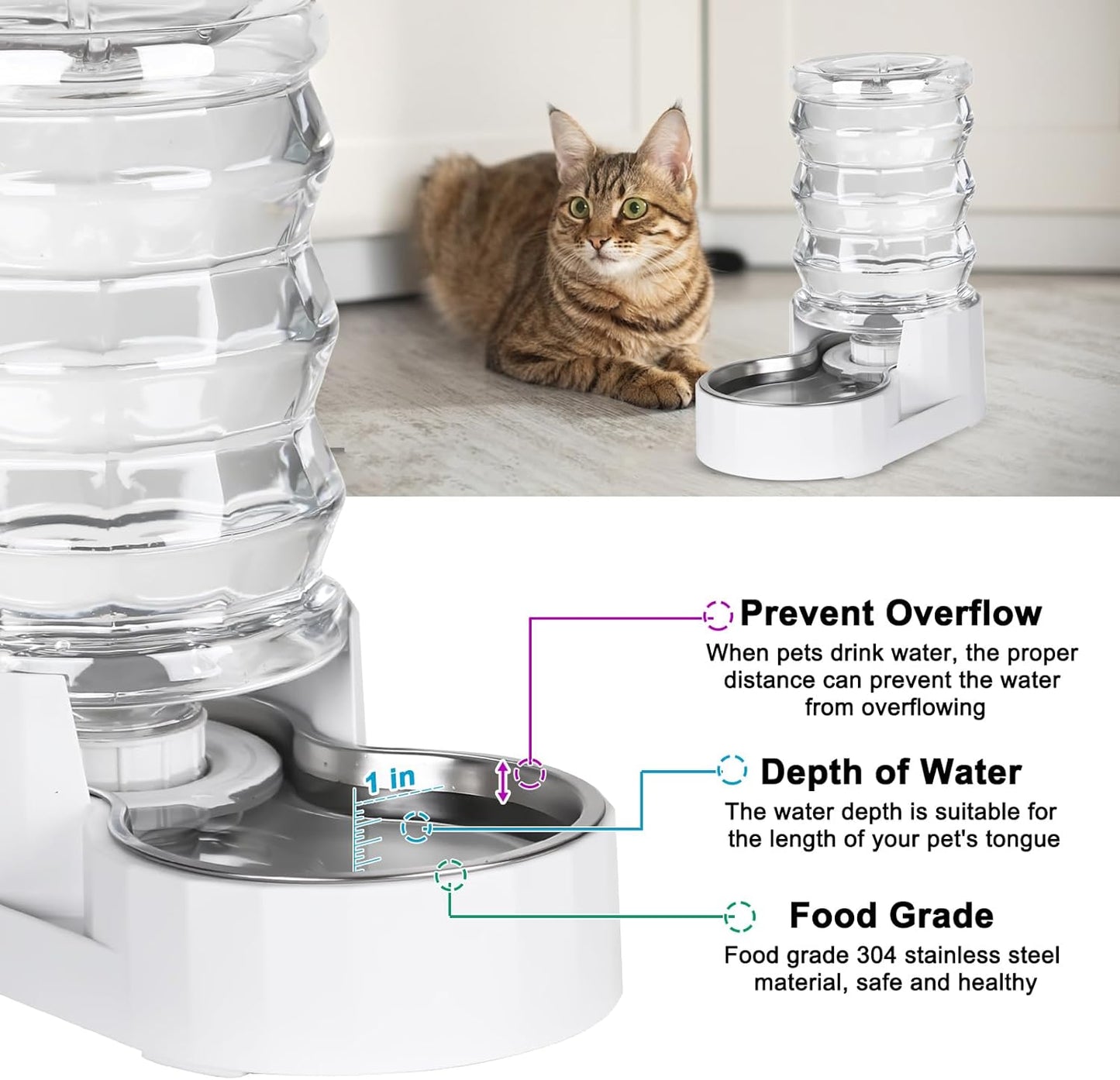 1 in

Prevent Overflow
When pets drink water, the proper distance can prevent the water from overflowing

Depth of Water
The water depth is suitable for the length of your pet's tongue

Food Grade
Food grade 304 stainless steel material, safe and healthy