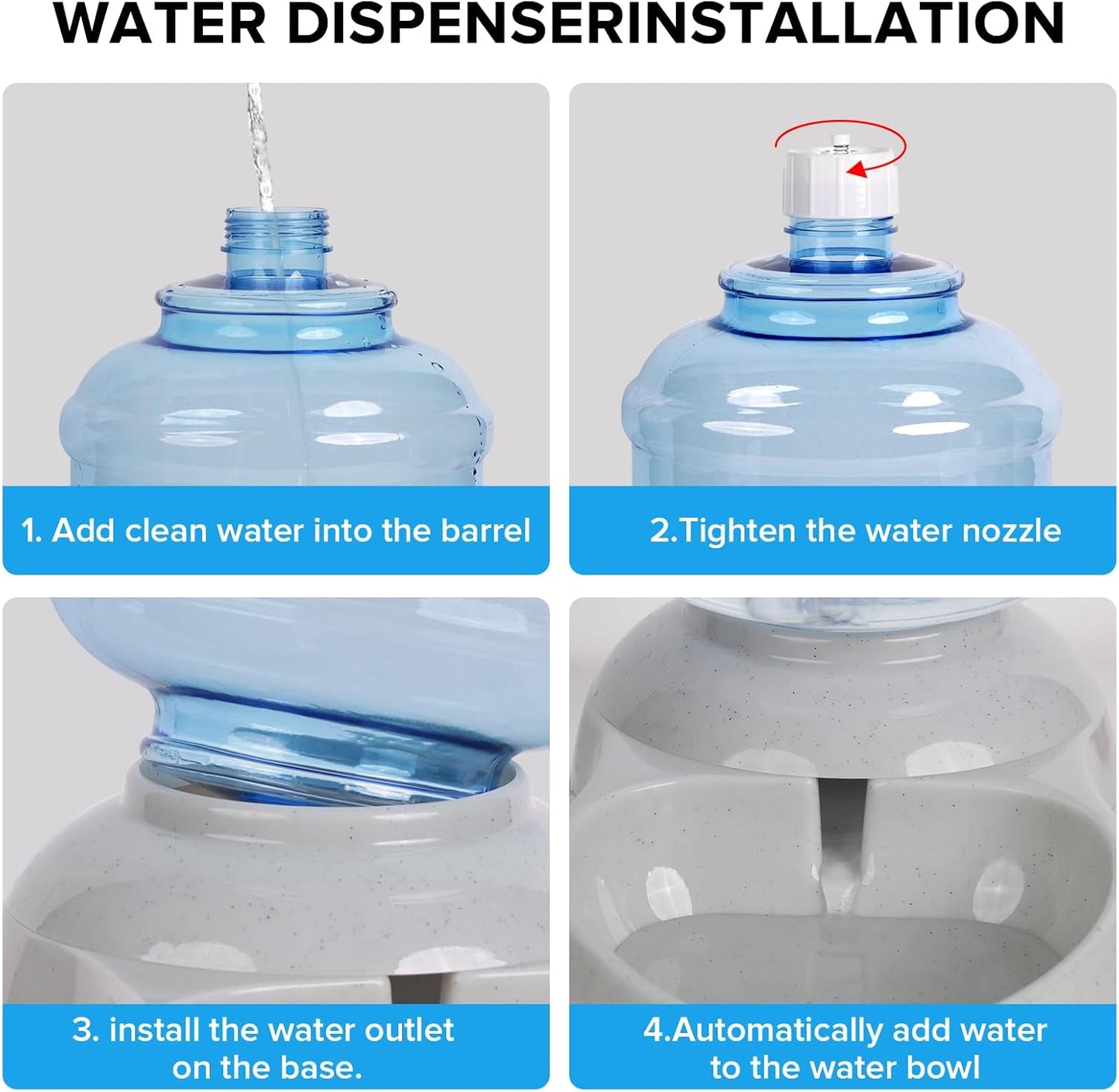 WATER DISPENSERINSTALLATION

1. Add clean water into the barrel

2.Tighten the water nozzle

3. install the water outlet on the base.

4.Automatically add water to the water bowl