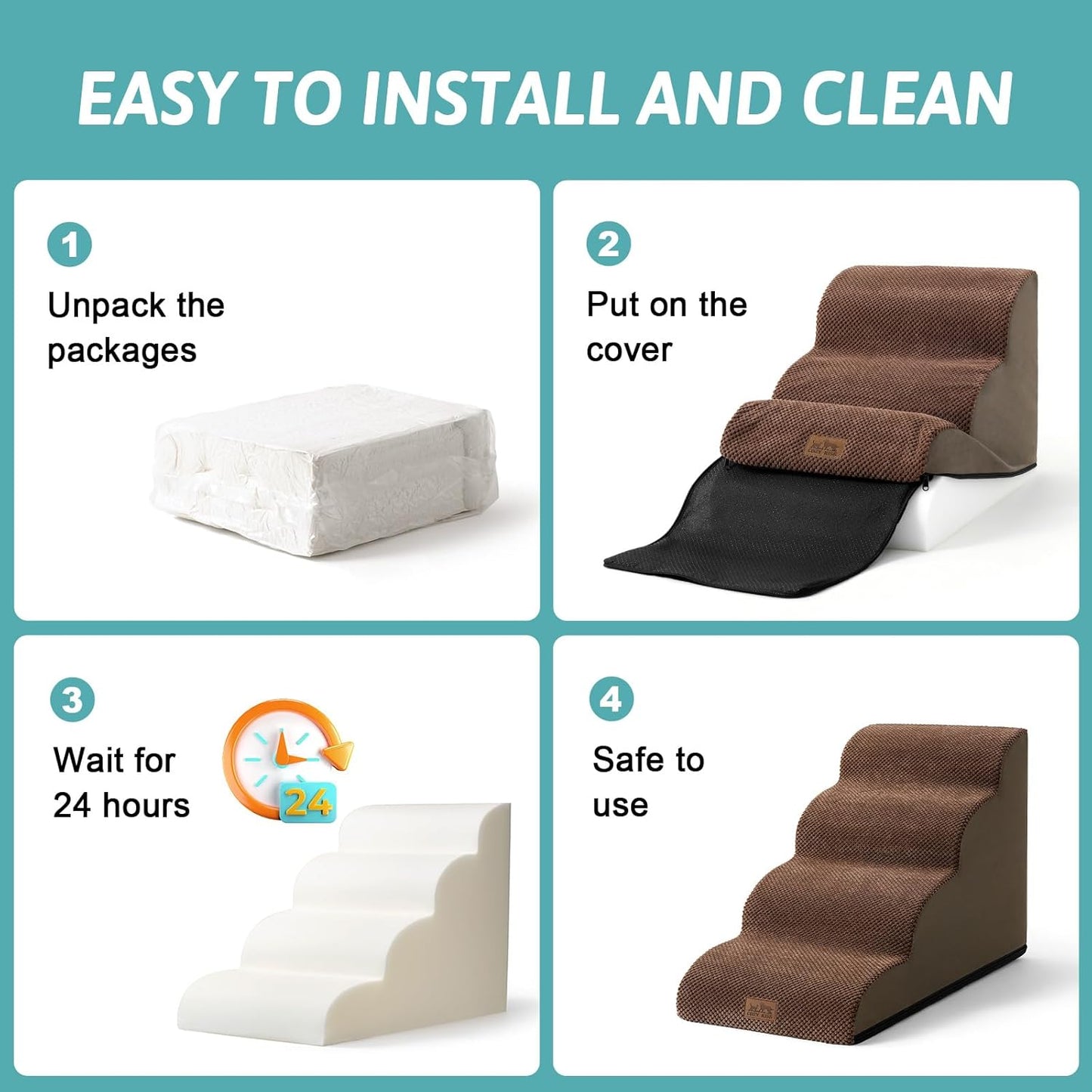 EASY TO INSTALL AND CLEAN

1
Unpack the packages

2
Put on the cover

3
Wait for 24 hours

24

4
Safe to use