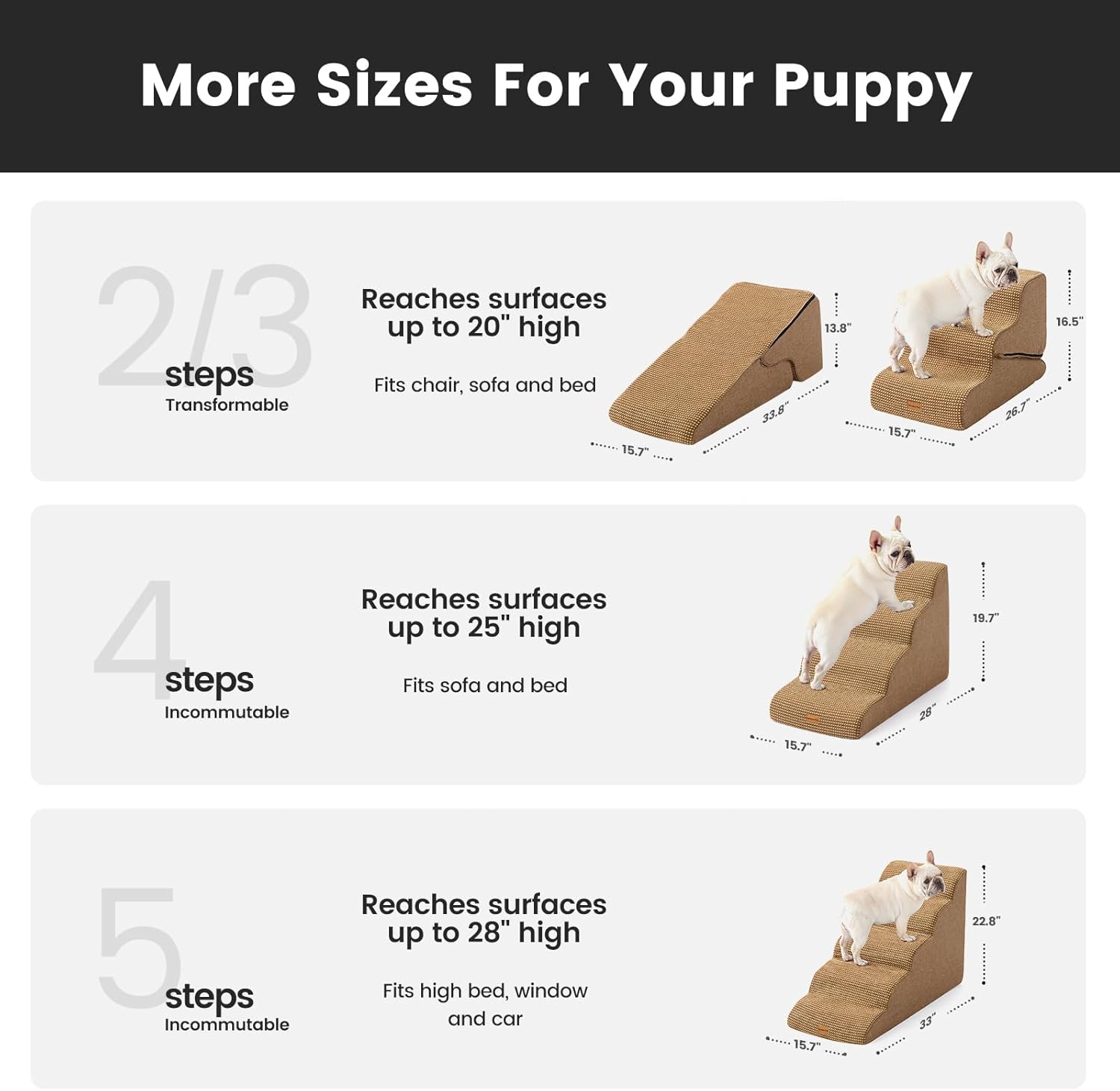 More Sizes For Your Puppy

2/3
steps
Transformable

Reaches surfaces up to 20" high

Fits chair, sofa and bed

13.8"
33.8"
15.7"
16.5"
26.7"
15.7"

4
steps
Incommutable

Reaches surfaces up to 25" high

Fits sofa and bed

19.7"
28"
15.7"

5
steps
Incommutable

Reaches surfaces up to 28" high

Fits high bed, window and car

22.8"
33"
15.7"