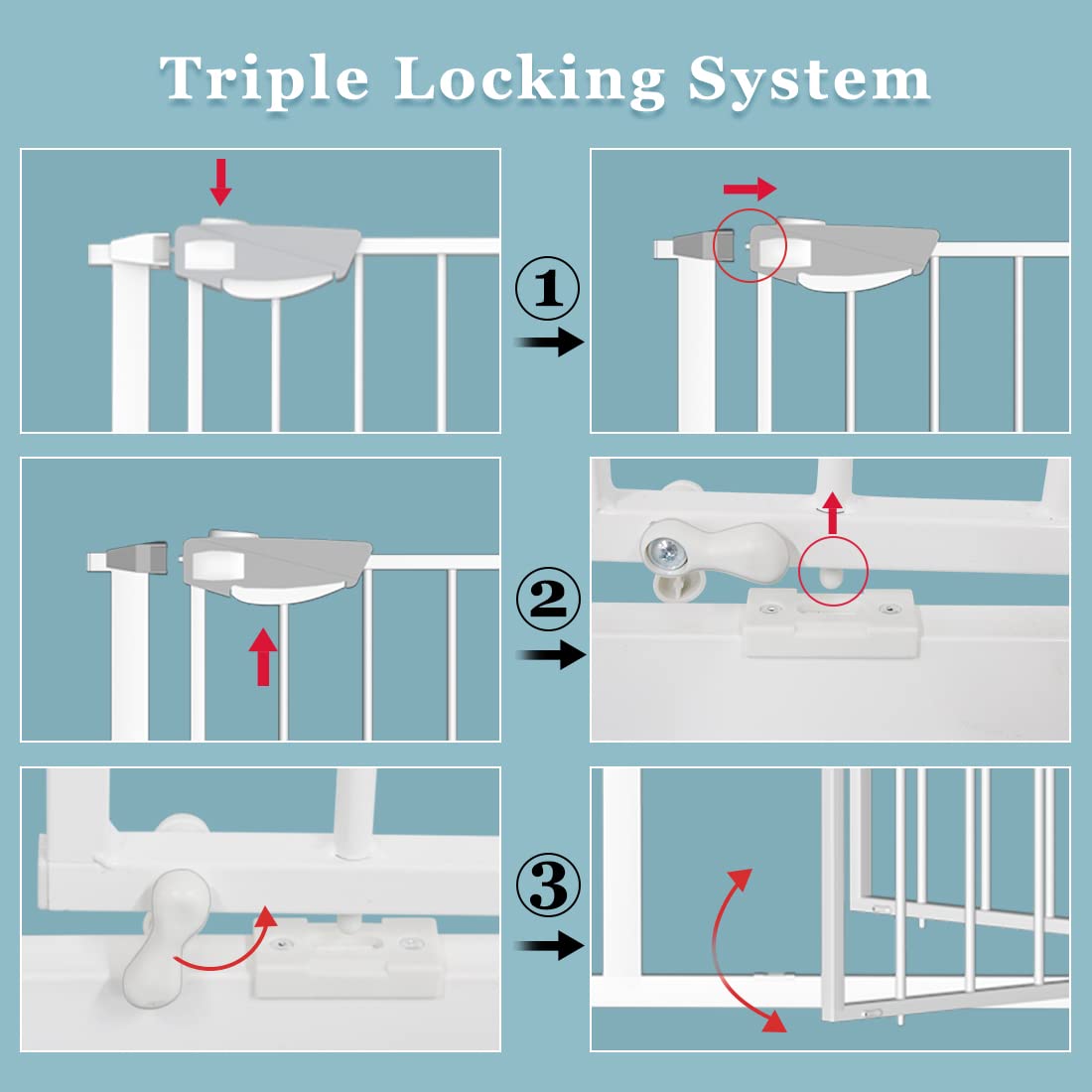 Triple Locking System

①

②

③