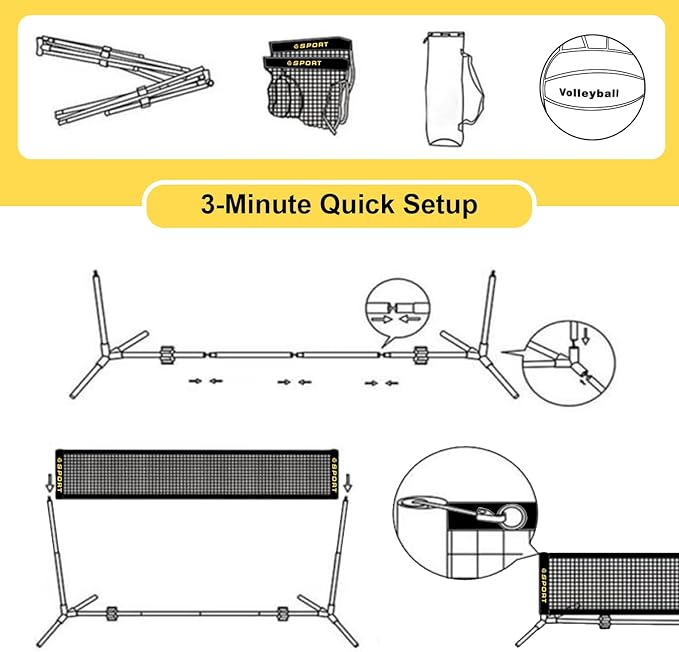 SPORT
SPORT
Volleyball
3-Minute Quick Setup
SPORT
SPORT
SPORT