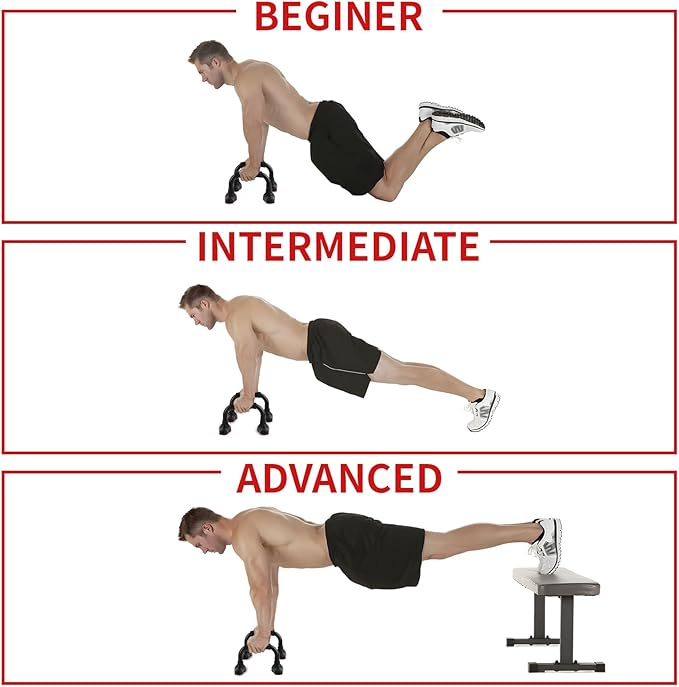 BEGINER

INTERMEDIATE

ADVANCED