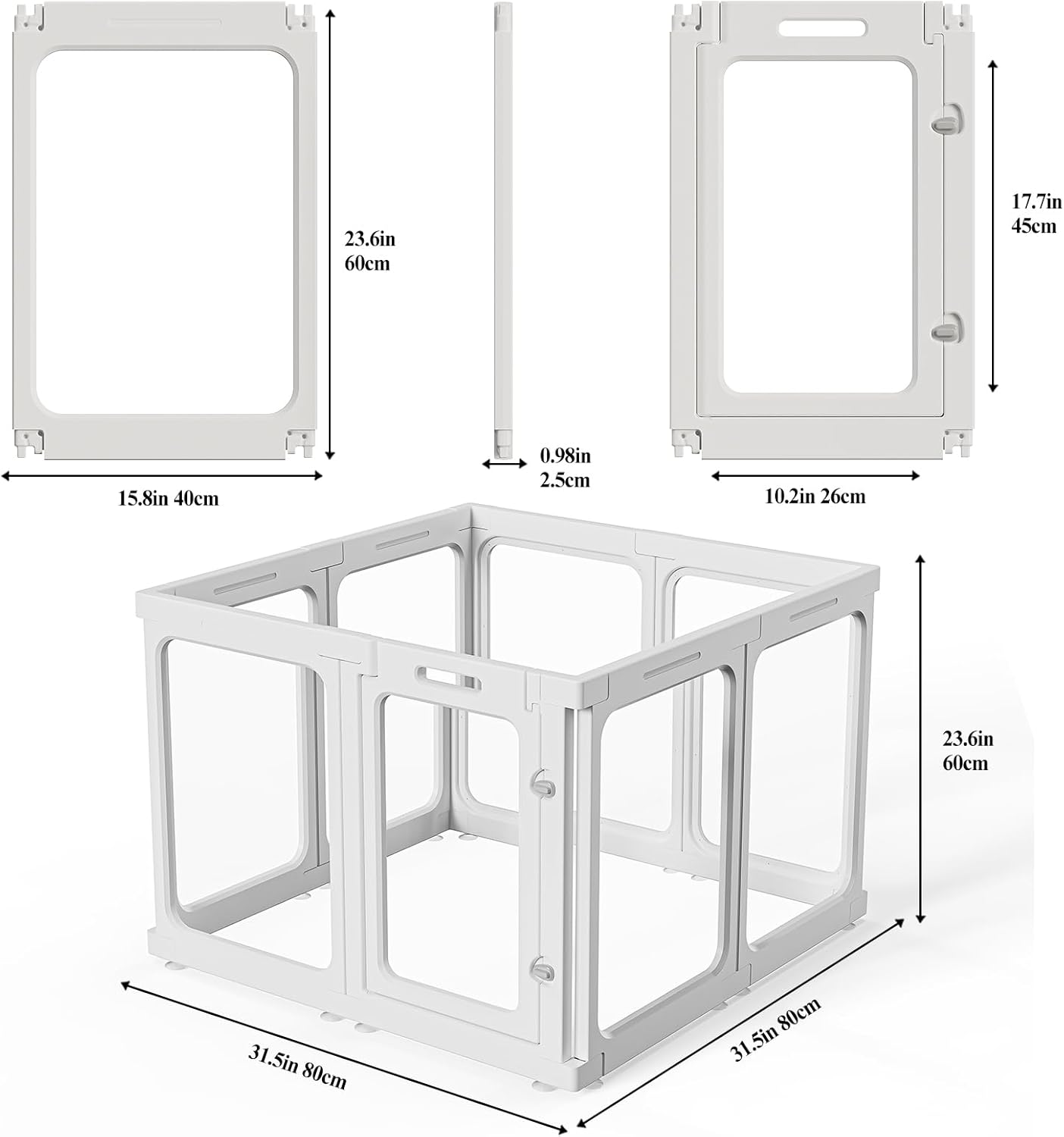 23.6in
60cm

15.8in 40cm

0.98in
2.5cm

17.7in
45cm

10.2in 26cm

23.6in
60cm

31.5in 80cm

31.5in 80cm