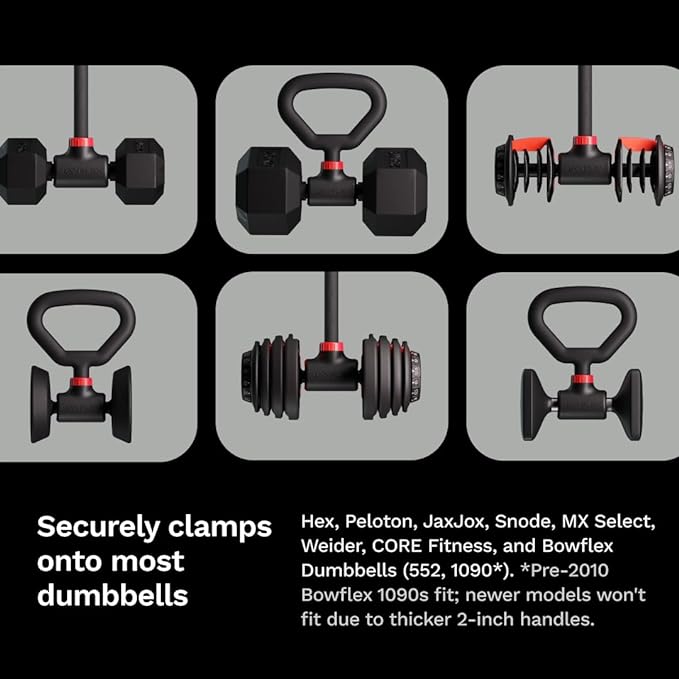 Securely clamps onto most dumbbells

Hex, Peloton, JaxJox, Snode, MX Select, Weider, CORE Fitness, and Bowflex Dumbbells (552, 1090*). *Pre-2010 Bowflex 1090s fit; newer models won't fit due to thicker 2-inch handles.