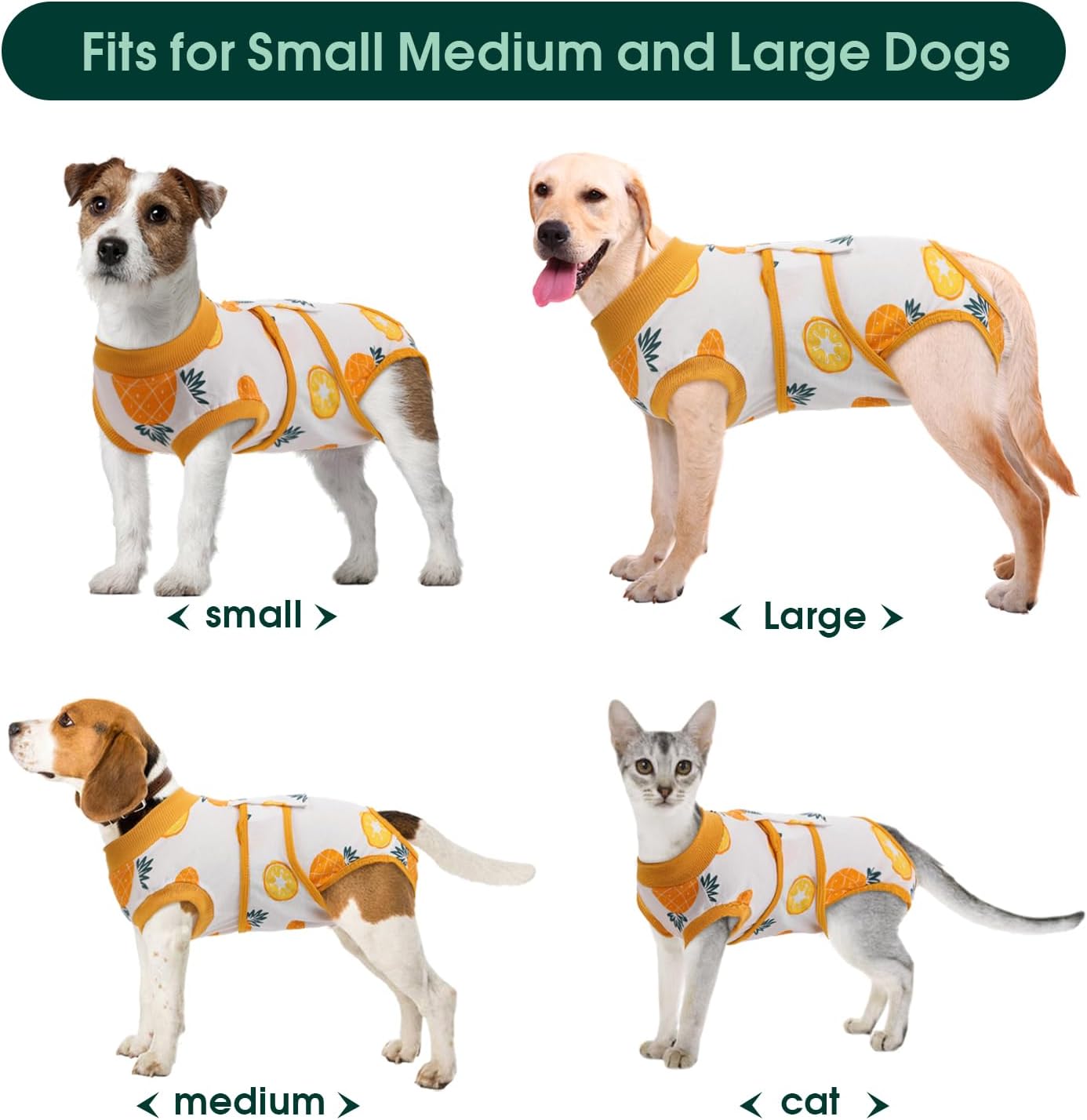 Fits for Small Medium and Large Dogs

< small >

< Large >

< medium >

< cat >