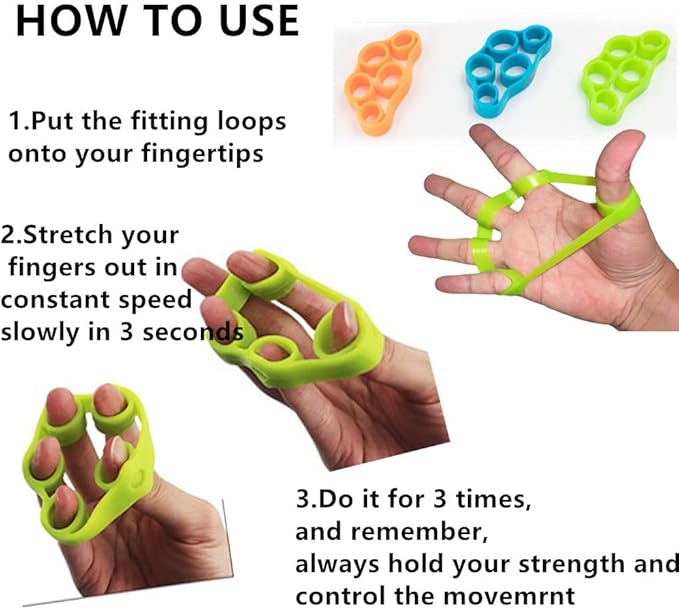 HOW TO USE

1.Put the fitting loops onto your fingertips

2.Stretch your fingers out in constant speed slowly in 3 seconds

3.Do it for 3 times, and remember, always hold your strength and control the movemrnt