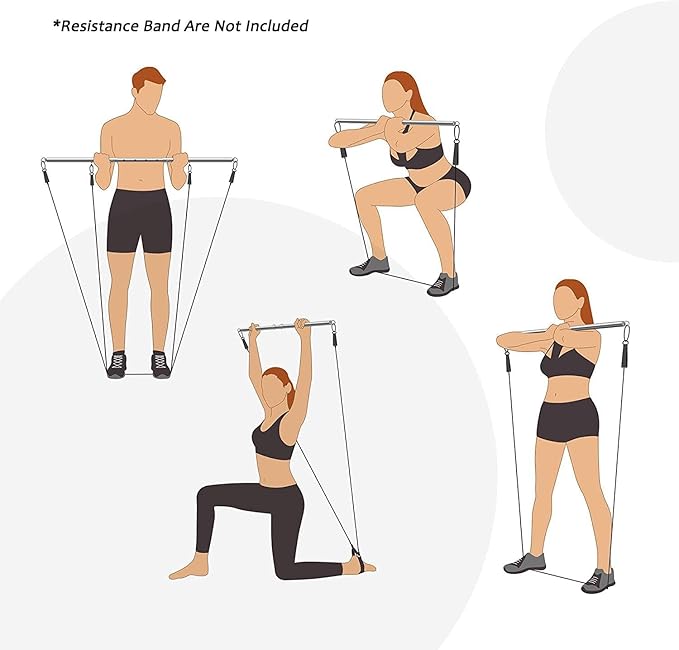 *Resistance Band Are Not Included