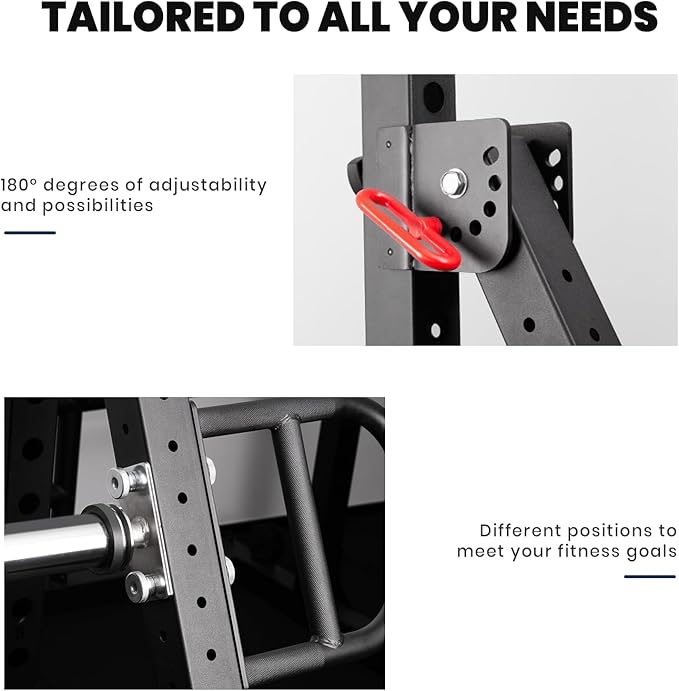 TAILORED TO ALL YOUR NEEDS

180° degrees of adjustability and possibilities

Different positions to meet your fitness goals