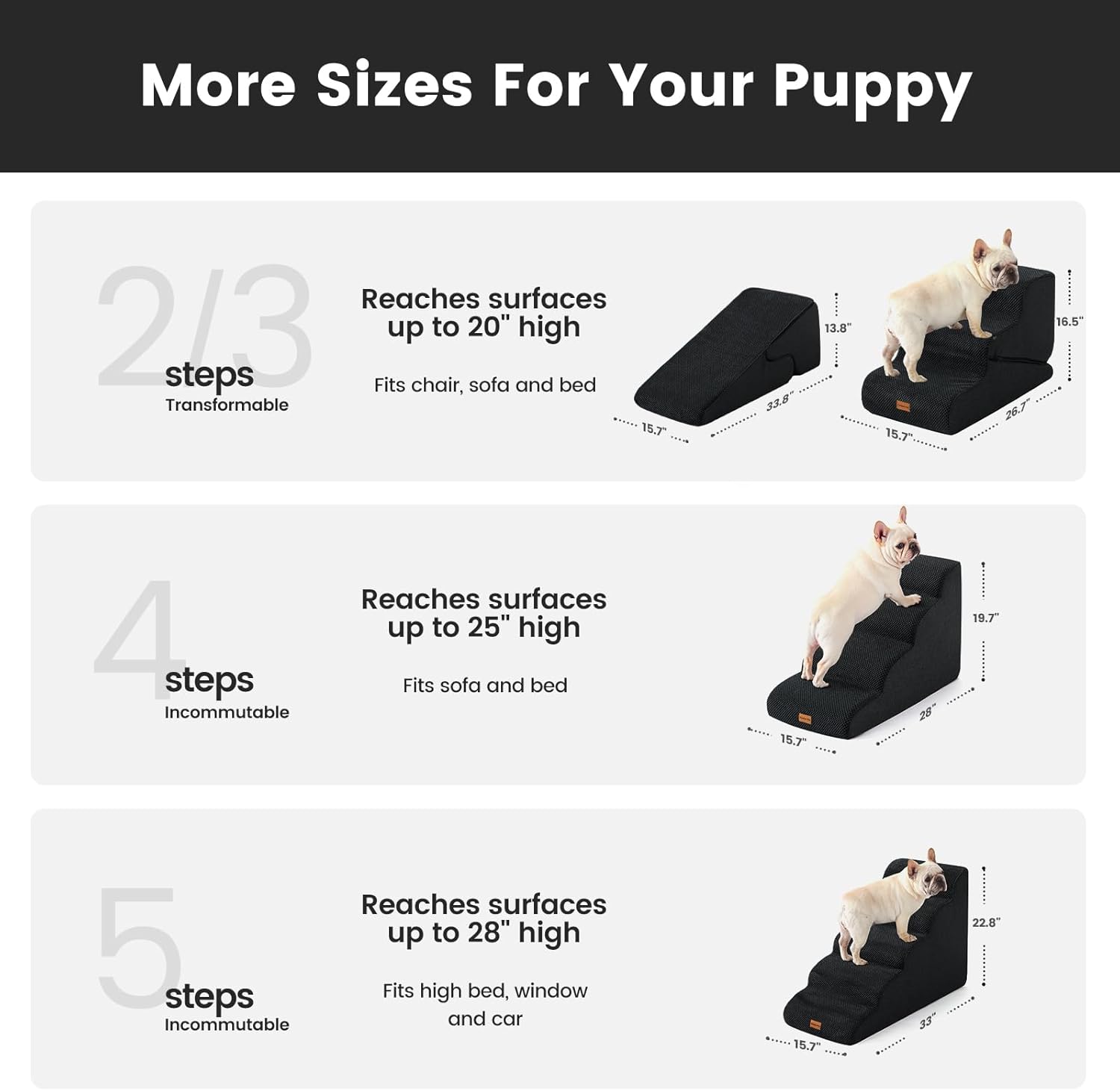 More Sizes For Your Puppy

2/3
steps
Transformable

Reaches surfaces up to 20" high

Fits chair, sofa and bed

13.8"
33.8"
15.7"
16.5"
26.7"
15.7"

4
steps
Incommutable

Reaches surfaces up to 25" high

Fits sofa and bed

19.7"
28"
15.7"

5
steps
Incommutable

Reaches surfaces up to 28" high

Fits high bed, window and car

22.8"
33"
15.7"