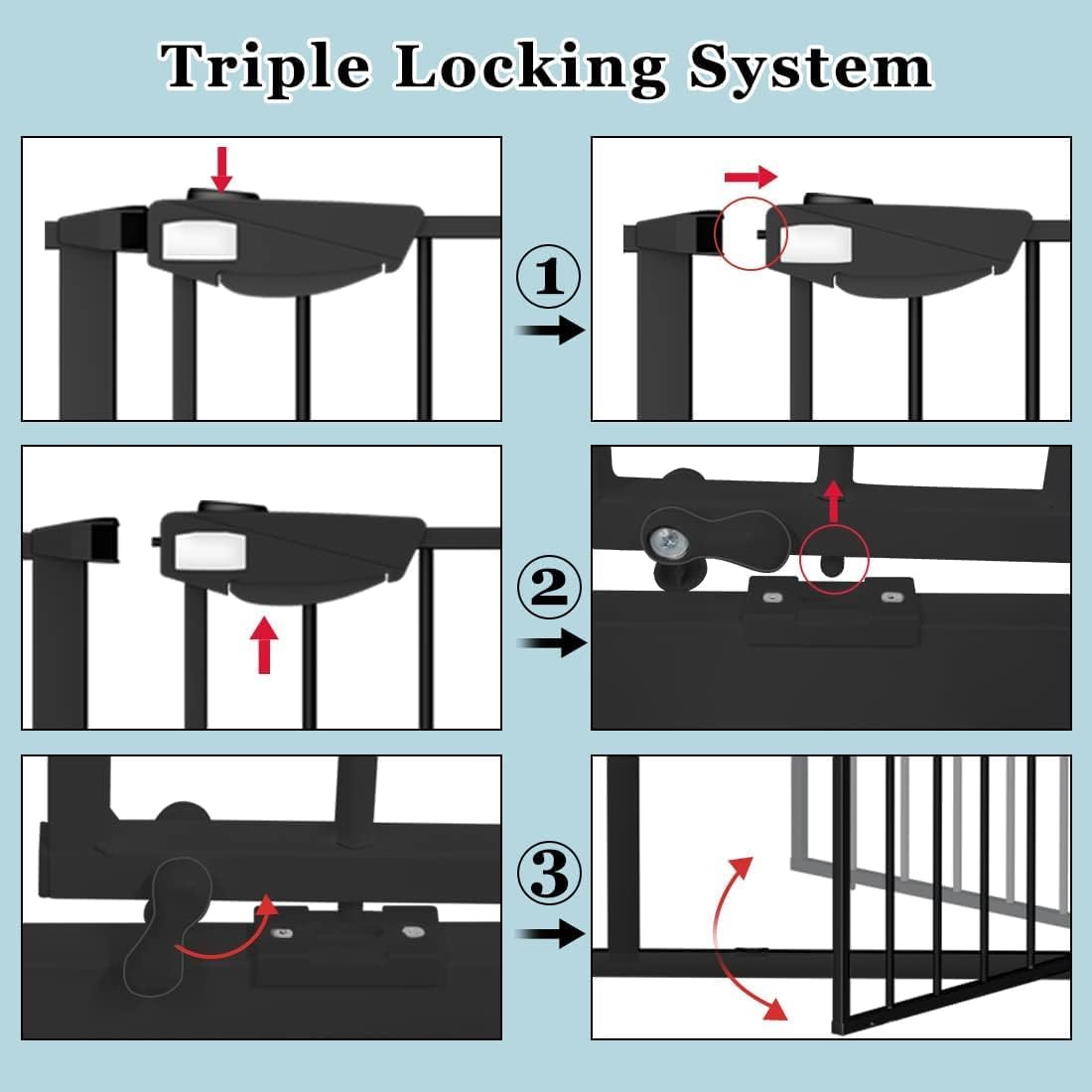 Triple Locking System

①

②

③