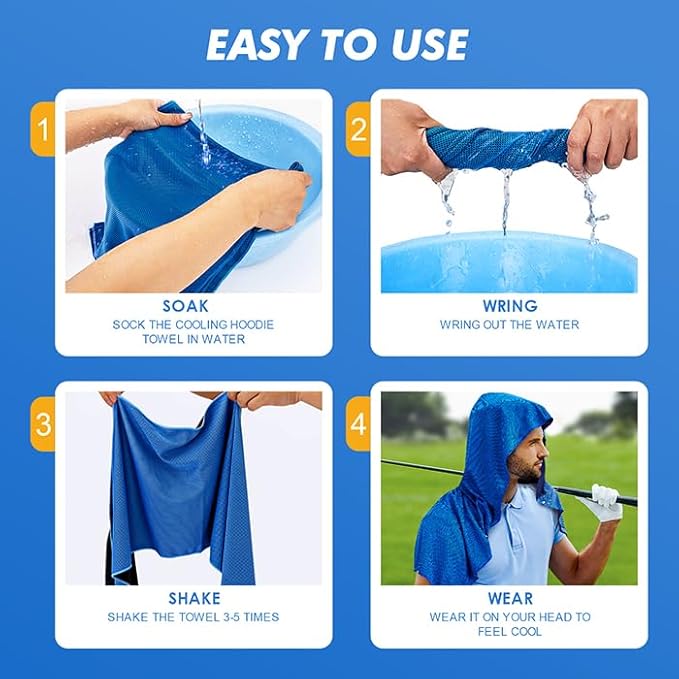 EASY TO USE

1

SOAK

SOCK THE COOLING HOODIE TOWEL IN WATER

2

WRING

WRING OUT THE WATER

3

SHAKE

SHAKE THE TOWEL 3-5 TIMES

4

WEAR

WEAR IT ON YOUR HEAD TO FEEL COOL