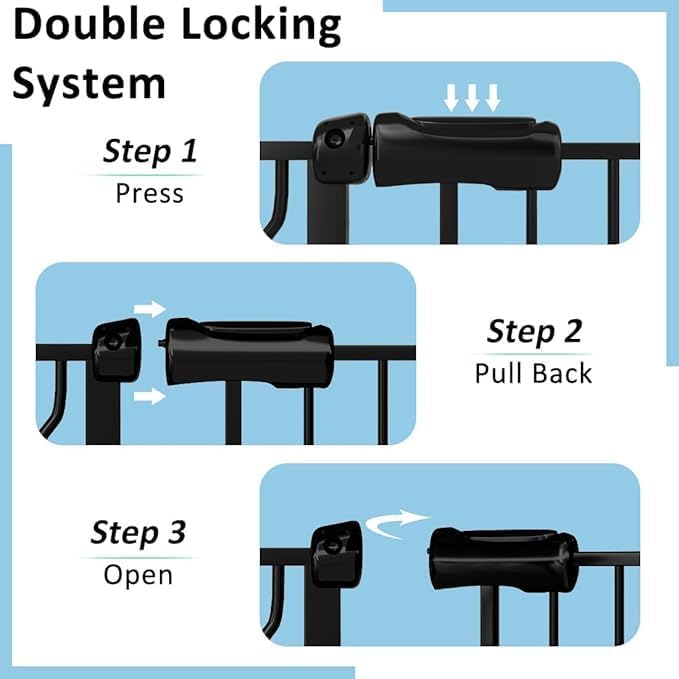 Double Locking System

Step 1
Press

Step 2
Pull Back

Step 3
Open