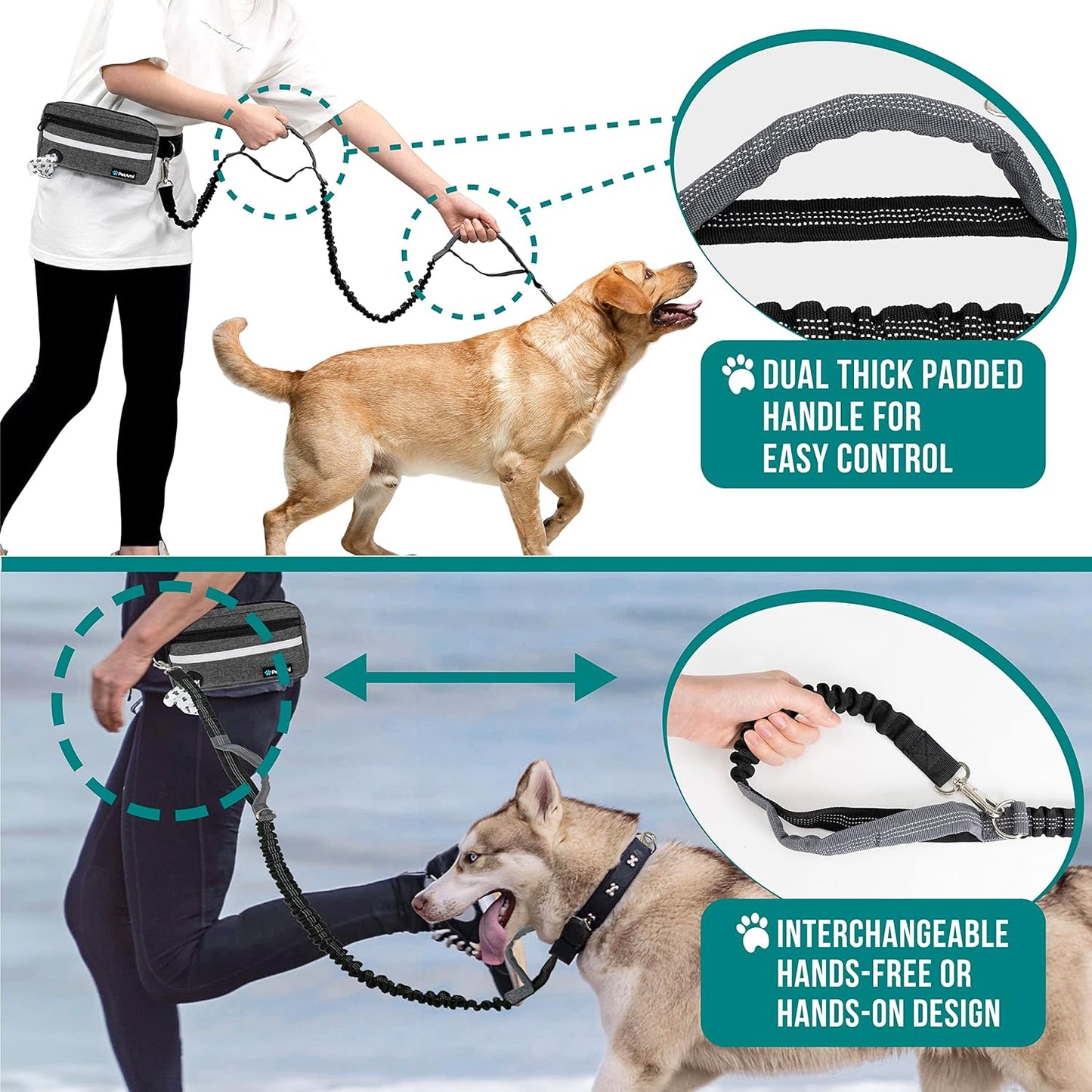 PetAmi

DUAL THICK PADDED HANDLE FOR EASY CONTROL

PetAmi

INTERCHANGEABLE HANDS-FREE OR HANDS-ON DESIGN