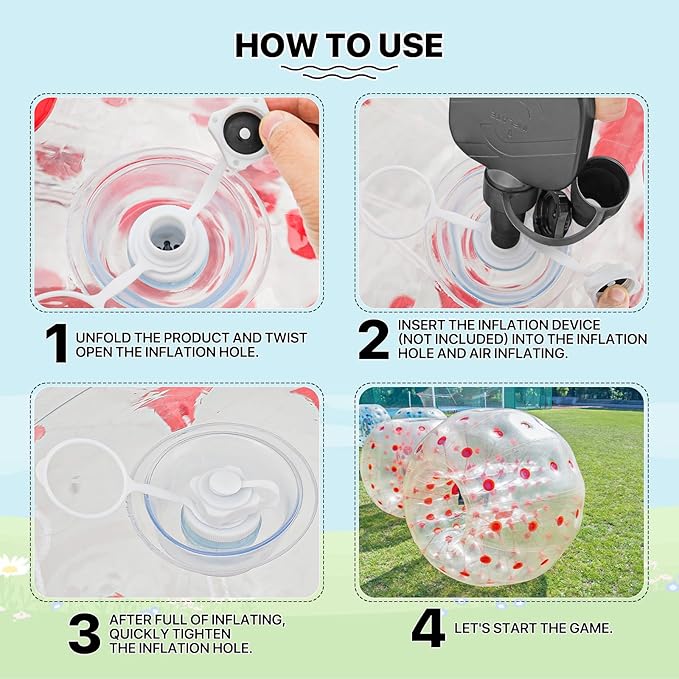 HOW TO USE

1 UNFOLD THE PRODUCT AND TWIST OPEN THE INFLATION HOLE.

2 INSERT THE INFLATION DEVICE (NOT INCLUDED) INTO THE INFLATION HOLE AND AIR INFLATING.

3 AFTER FULL OF INFLATING, QUICKLY TIGHTEN THE INFLATION HOLE.

4 LET'S START THE GAME.