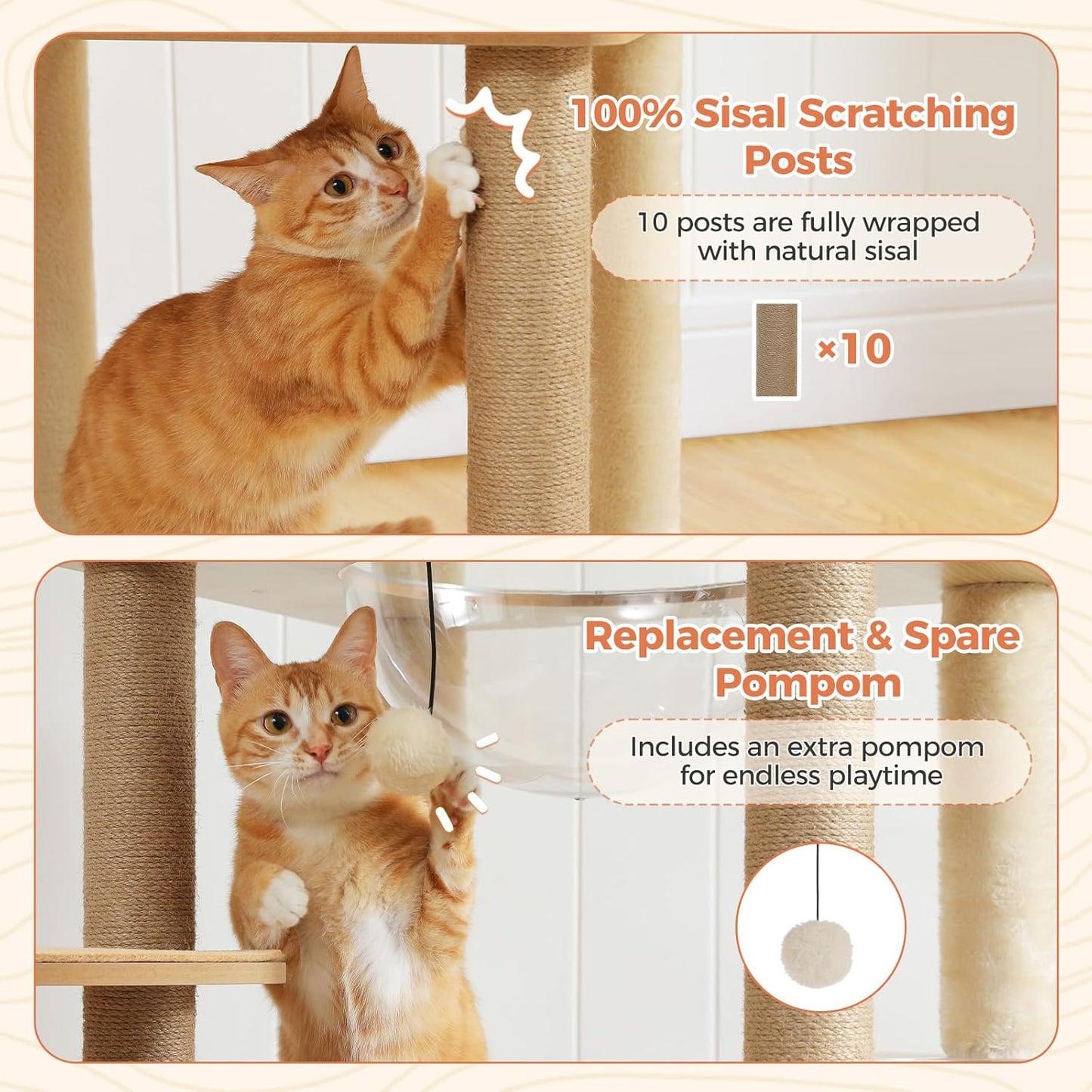 100% Sisal Scratching Posts

10 posts are fully wrapped with natural sisal

×10

Replacement & Spare Pompom

Includes an extra pompom for endless playtime