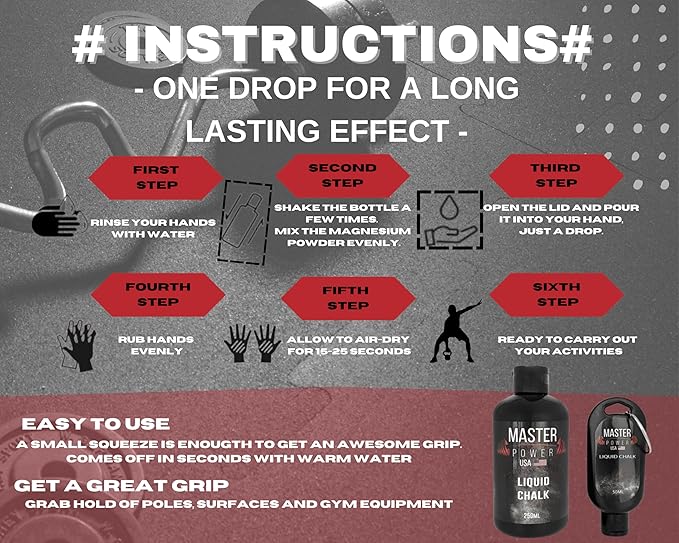 # INSTRUCTIONS#

- ONE DROP FOR A LONG LASTING EFFECT -

FIRST STEP

RINSE YOUR HANDS WITH WATER

SECOND STEP

SHAKE THE BOTTLE A FEW TIMES. MIX THE MAGNESIUM POWDER EVENLY.

THIRD STEP

OPEN THE LID AND POUR IT INTO YOUR HAND, JUST A DROP.

FOURTH STEP

RUB HANDS EVENLY

FIFTH STEP

ALLOW TO AIR-DRY FOR 15-25 SECONDS

SIXTH STEP

READY TO CARRY OUT YOUR ACTIVITIES

EASY TO USE

A SMALL SQUEEZE IS ENOUGTH TO GET AN AWESOME GRIP. COMES OFF IN SECONDS WITH WARM WATER

GET A GREAT GRIP

GRAB HOLD OF POLES, SURFACES AND GYM EQUIPMENT

MASTER POWER USA LIQUID CHALK 250ML

MASTER POWER USA LIQUID CHALK 50ML