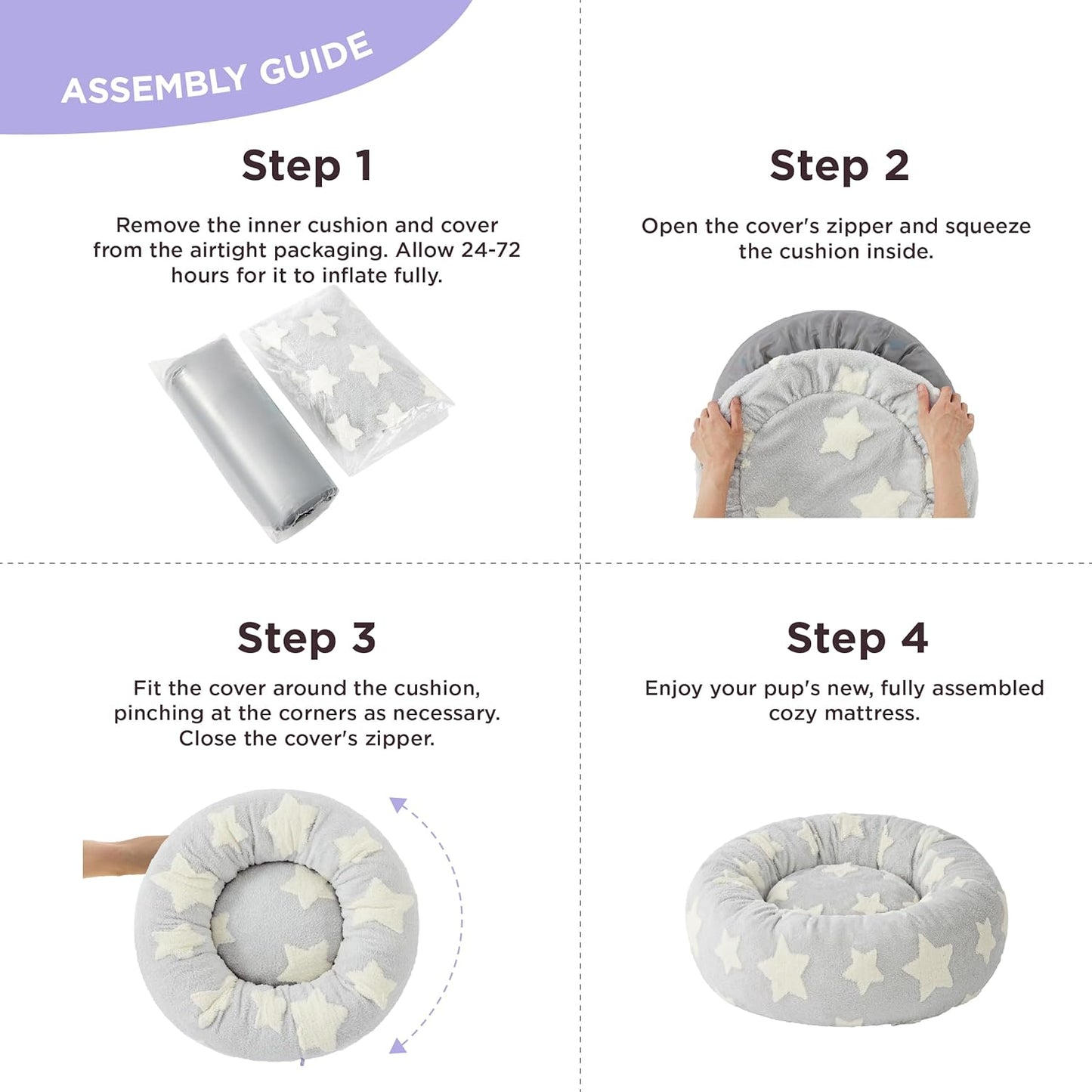 ASSEMBLY GUIDE

Step 1

Remove the inner cushion and cover from the airtight packaging. Allow 24-72 hours for it to inflate fully.

Step 2

Open the cover's zipper and squeeze the cushion inside.

Step 3

Fit the cover around the cushion, pinching at the corners as necessary. Close the cover's zipper.

Step 4

Enjoy your pup's new, fully assembled cozy mattress.