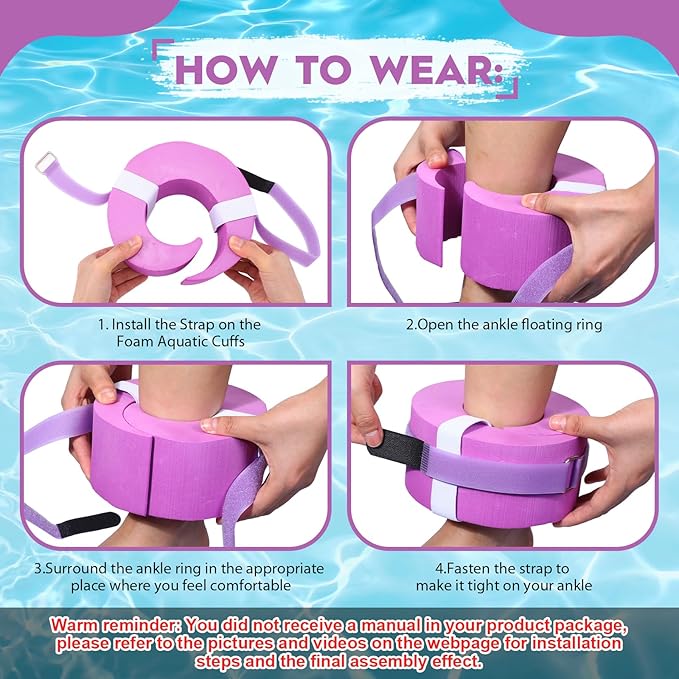 HOW TO WEAR:

1. Install the Strap on the Foam Aquatic Cuffs

2.Open the ankle floating ring

3.Surround the ankle ring in the appropriate place where you feel comfortable

4.Fasten the strap to make it tight on your ankle

Warm reminder: You did not receive a manual in your product package, please refer to the pictures and videos on the webpage for installation steps and the final assembly effect.