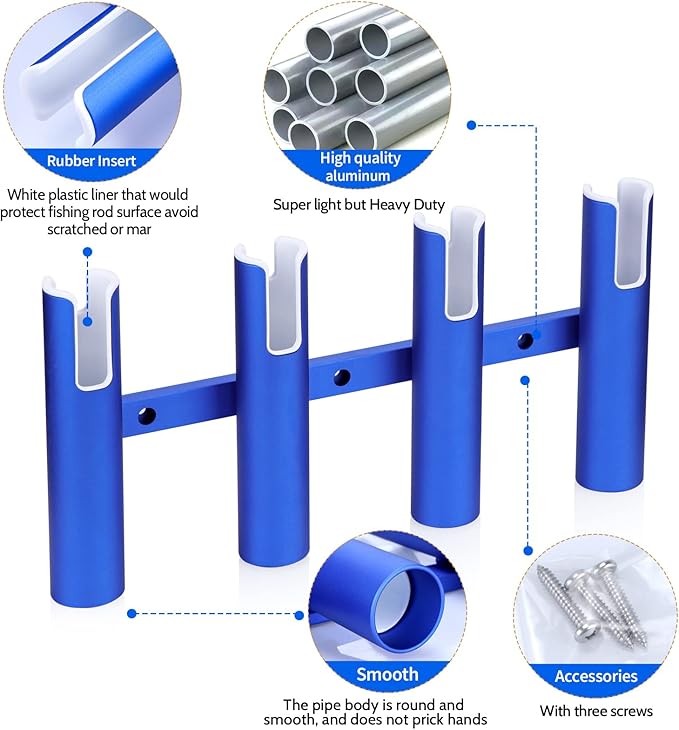 Rubber Insert

White plastic liner that would protect fishing rod surface avoid scratched or mar

High quality aluminum

Super light but Heavy Duty

Smooth

The pipe body is round and smooth, and does not prick hands

Accessories

With three screws