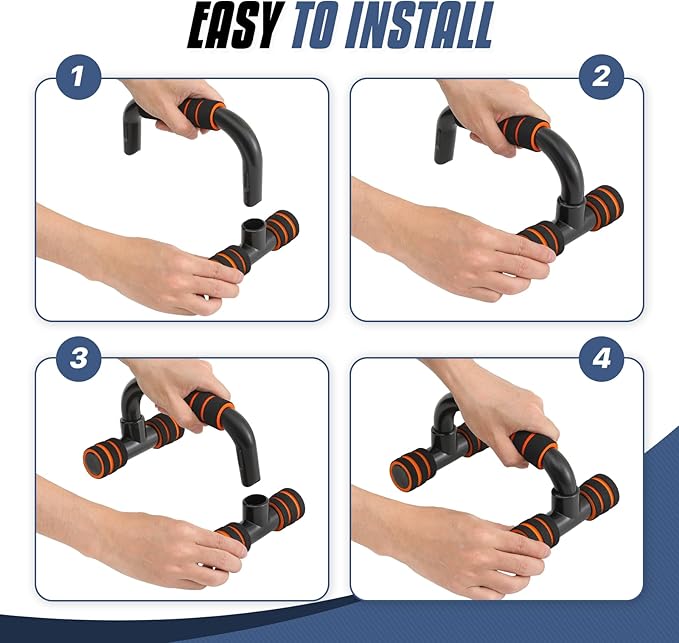 EASY TO INSTALL

1

2

3

4