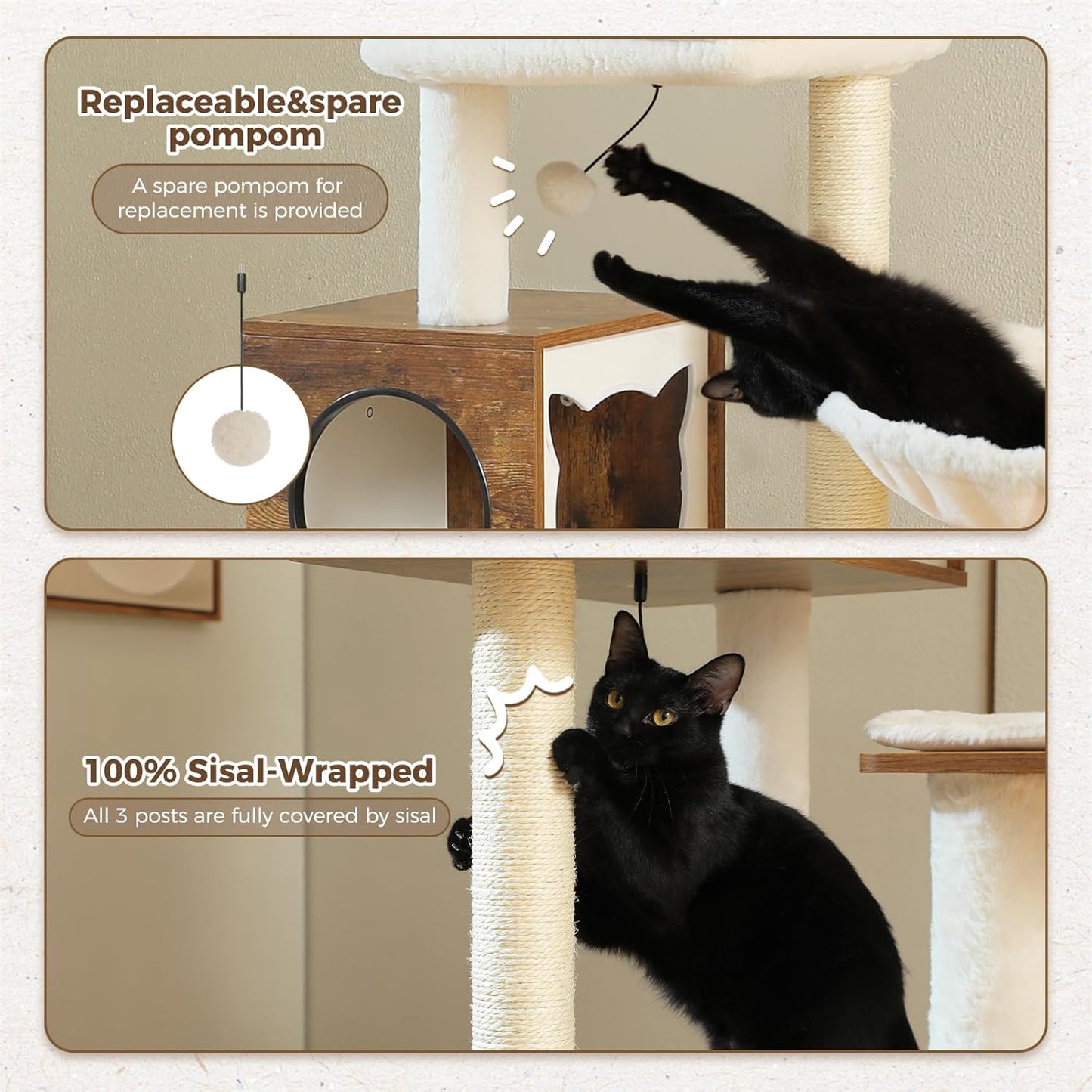 Replaceable&spare pompom

A spare pompom for replacement is provided

100% Sisal-Wrapped

All 3 posts are fully covered by sisal