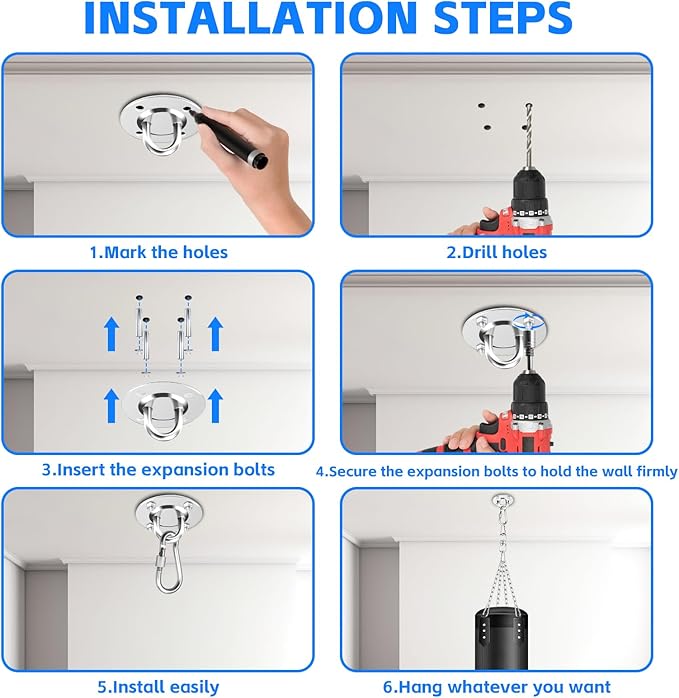 INSTALLATION STEPS

1.Mark the holes

2.Drill holes

3.Insert the expansion bolts

4.Secure the expansion bolts to hold the wall firmly

5.Install easily

6.Hang whatever you want