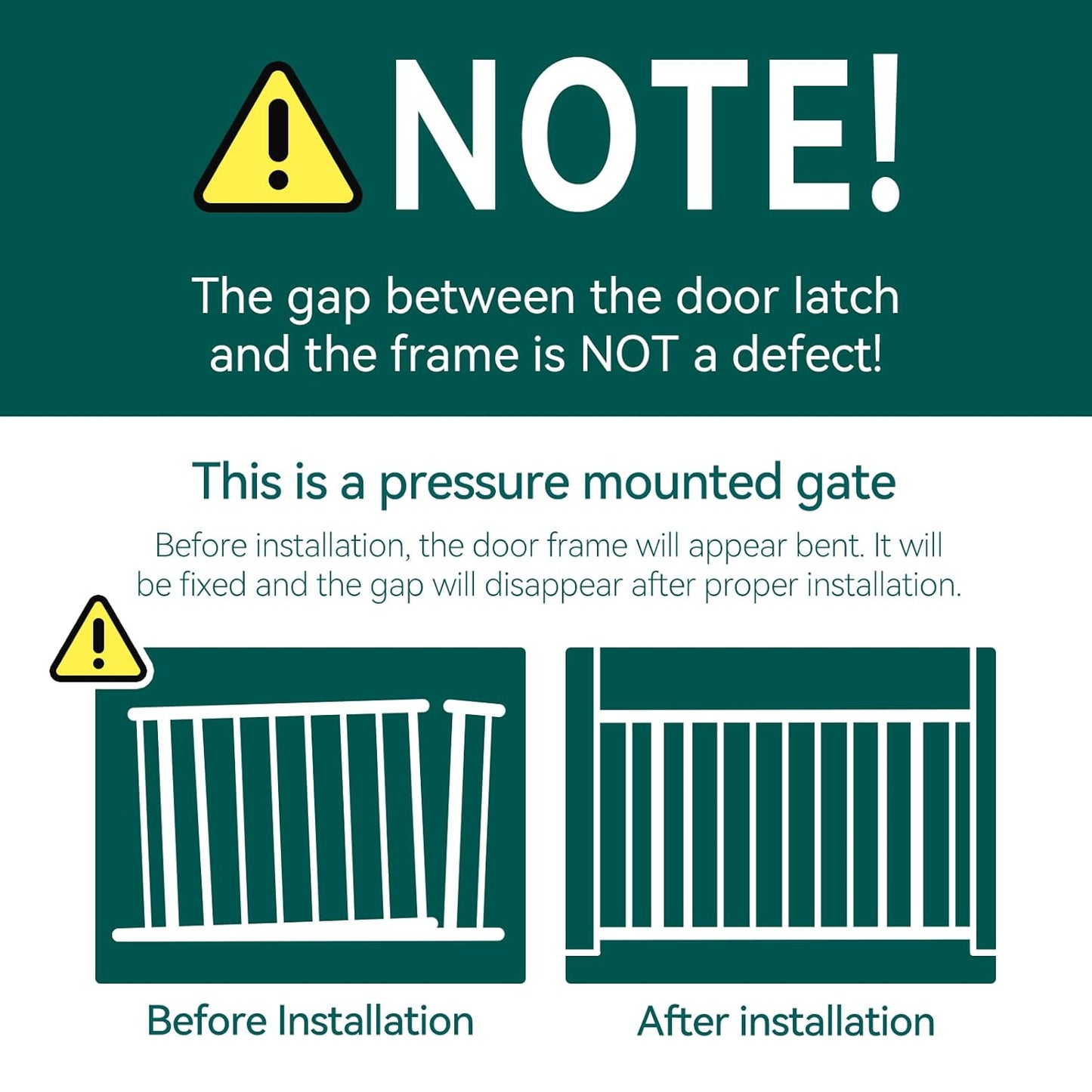 NOTE!

The gap between the door latch and the frame is NOT a defect!

This is a pressure mounted gate

Before installation, the door frame will appear bent. It will be fixed and the gap will disappear after proper installation.

Before Installation

After installation