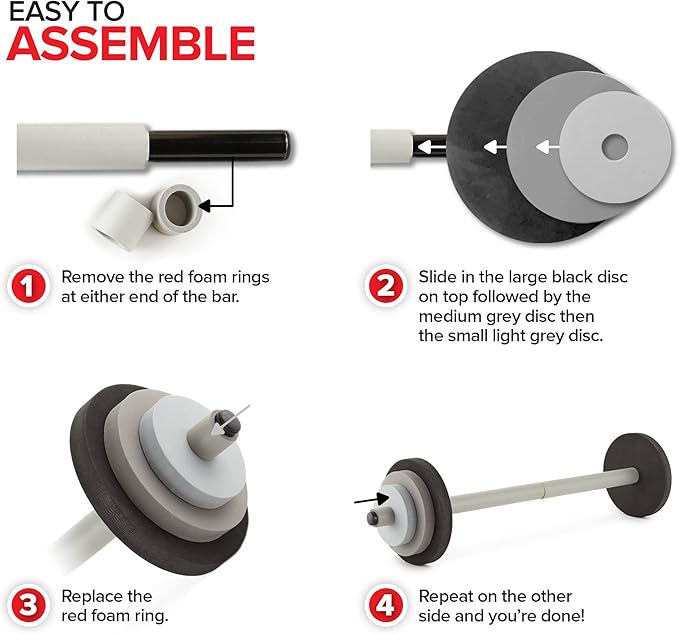 EASY TO
ASSEMBLE

1 Remove the red foam rings at either end of the bar.

2 Slide in the large black disc on top followed by the medium grey disc then the small light grey disc.

3 Replace the red foam ring.

4 Repeat on the other side and you're done!