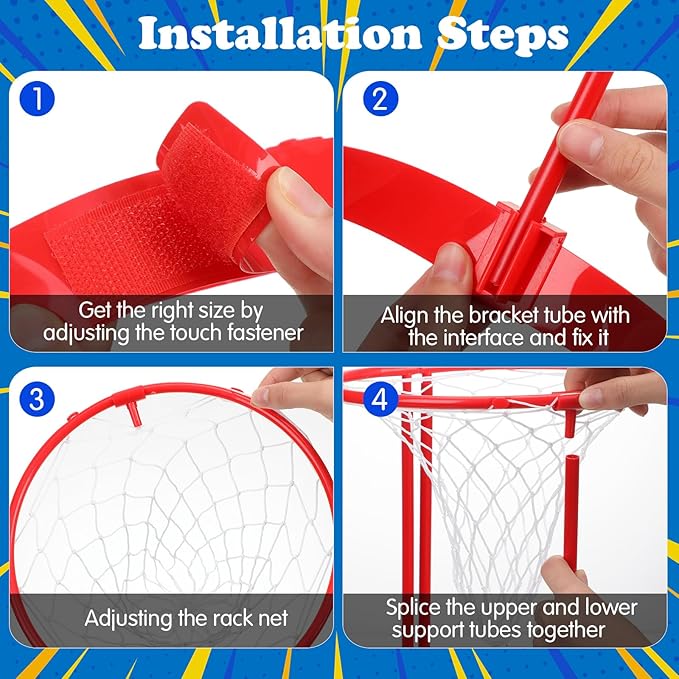 Installation Steps

1
Get the right size by adjusting the touch fastener

2
Align the bracket tube with the interface and fix it

3
Adjusting the rack net

4
Splice the upper and lower support tubes together