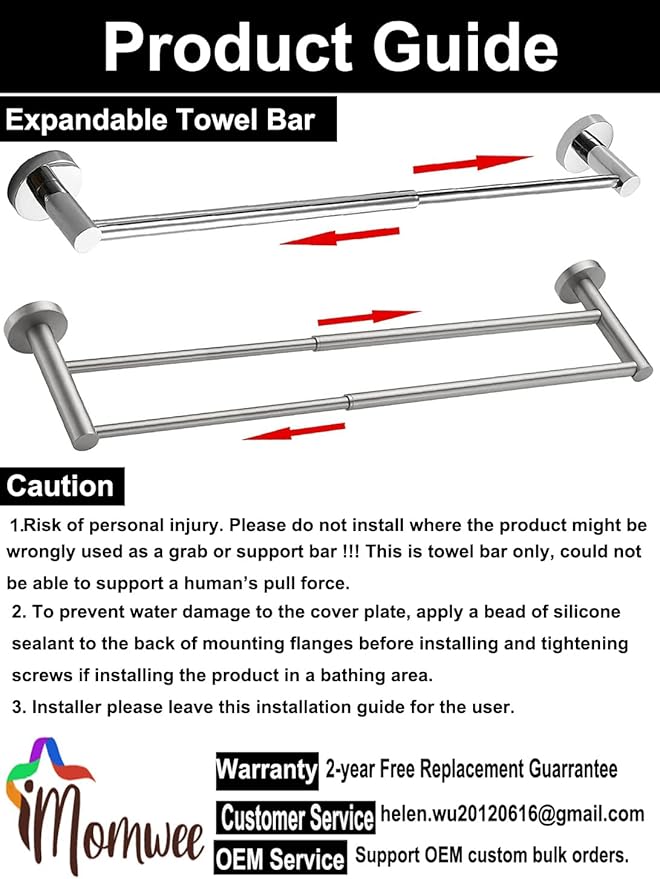 Product Guide

Expandable Towel Bar

Caution

1.Risk of personal injury. Please do not install where the product might be wrongly used as a grab or support bar !!! This is towel bar only, could not be able to support a human's pull force.

2. To prevent water damage to the cover plate, apply a bead of silicone sealant to the back of mounting flanges before installing and tightening screws if installing the product in a bathing area.

3. Installer please leave this installation guide for the user.

iMomwee

Warranty 2-year Free Replacement Guarrantee

Customer Service helen.wu20120616@gmail.com

OEM Service Support OEM custom bulk orders.