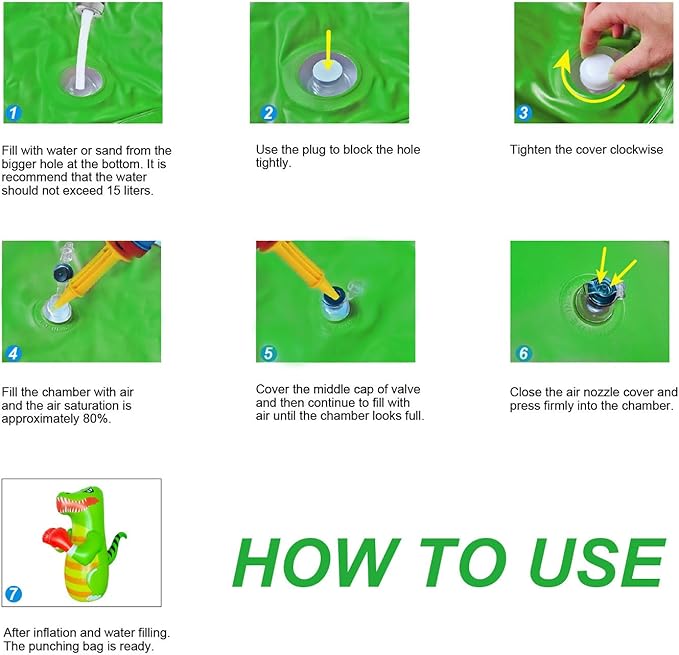 1

Fill with water or sand from the bigger hole at the bottom. It is recommend that the water should not exceed 15 liters.

2

Use the plug to block the hole tightly.

3

Tighten the cover clockwise

4

Fill the chamber with air and the air saturation is approximately 80%.

5

Cover the middle cap of valve and then continue to fill with air until the chamber looks full.

6

Close the air nozzle cover and press firmly into the chamber.

7

After inflation and water filling. The punching bag is ready.

HOW TO USE