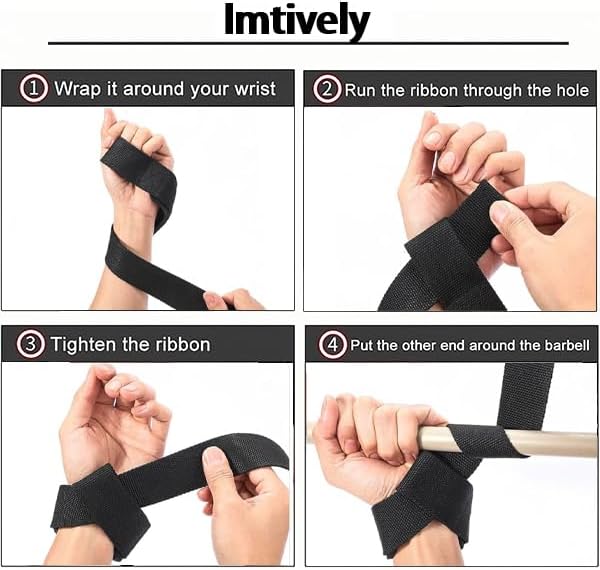 Imtively

1 Wrap it around your wrist

2 Run the ribbon through the hole

3 Tighten the ribbon

4 Put the other end around the barbell